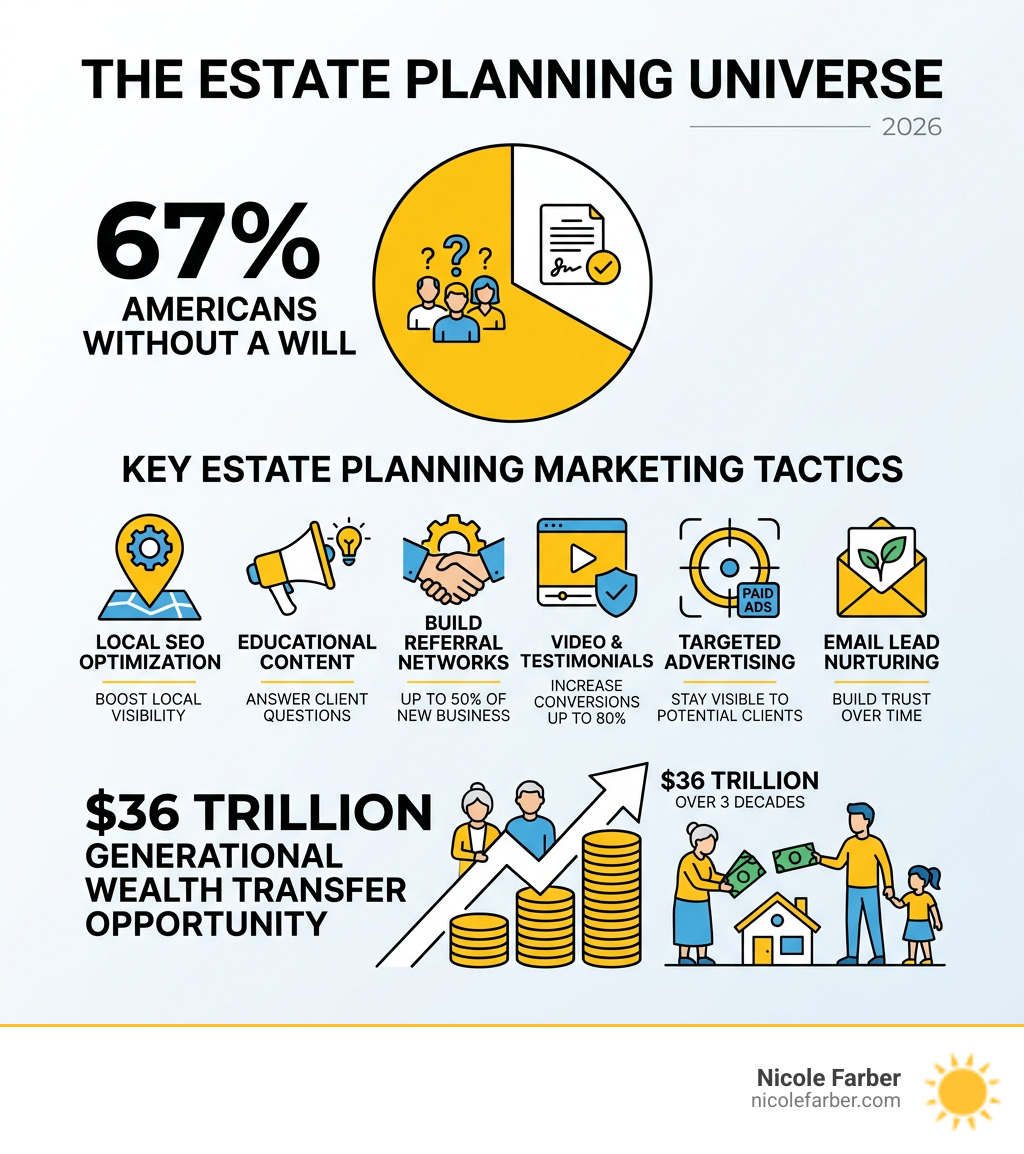 THE ESTATE PLANNING UNIVERSE

2026

67%
AMERICANS WITHOUT A WILL

KEY ESTATE PLANNING MARKETING TACTICS

LOCAL SEO OPTIMIZATION
BOOST LOCAL VISIBILITY

EDUCATIONAL CONTENT
ANSWER CLIENT QUESTIONS

BUILD REFERRAL NETWORKS
UP TO 50% OF NEW BUSINESS

VIDEO & TESTIMONIALS
INCREASE CONVERSIONS UP TO 80%

PAID ADS
TARGETED ADVERTISING
STAY VISIBLE TO POTENTIAL CLIENTS

EMAIL LEAD NURTURING
BUILD TRUST OVER TIME

$36 TRILLION
GENERATIONAL WEALTH TRANSFER OPPORTUNITY

$36 TRILLION
OVER 3 DECADES

Nicole Farber
nicolefarber.com