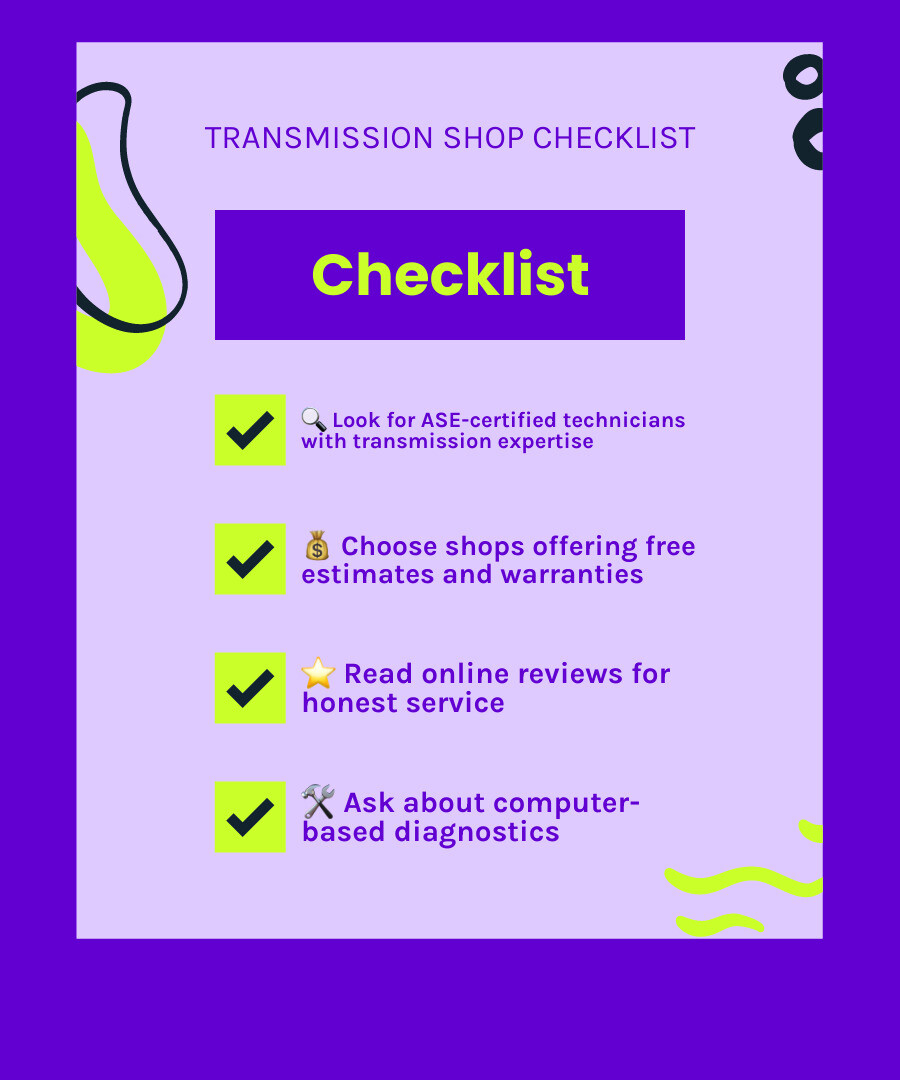 TRANSMISSION SHOP CHECKLIST

Checklist

🔍 Look for ASE-certified technicians with transmission expertise

💰 Choose shops offering free estimates and warranties

⭐ Read online reviews for honest service

🛠️ Ask about computer-based diagnostics