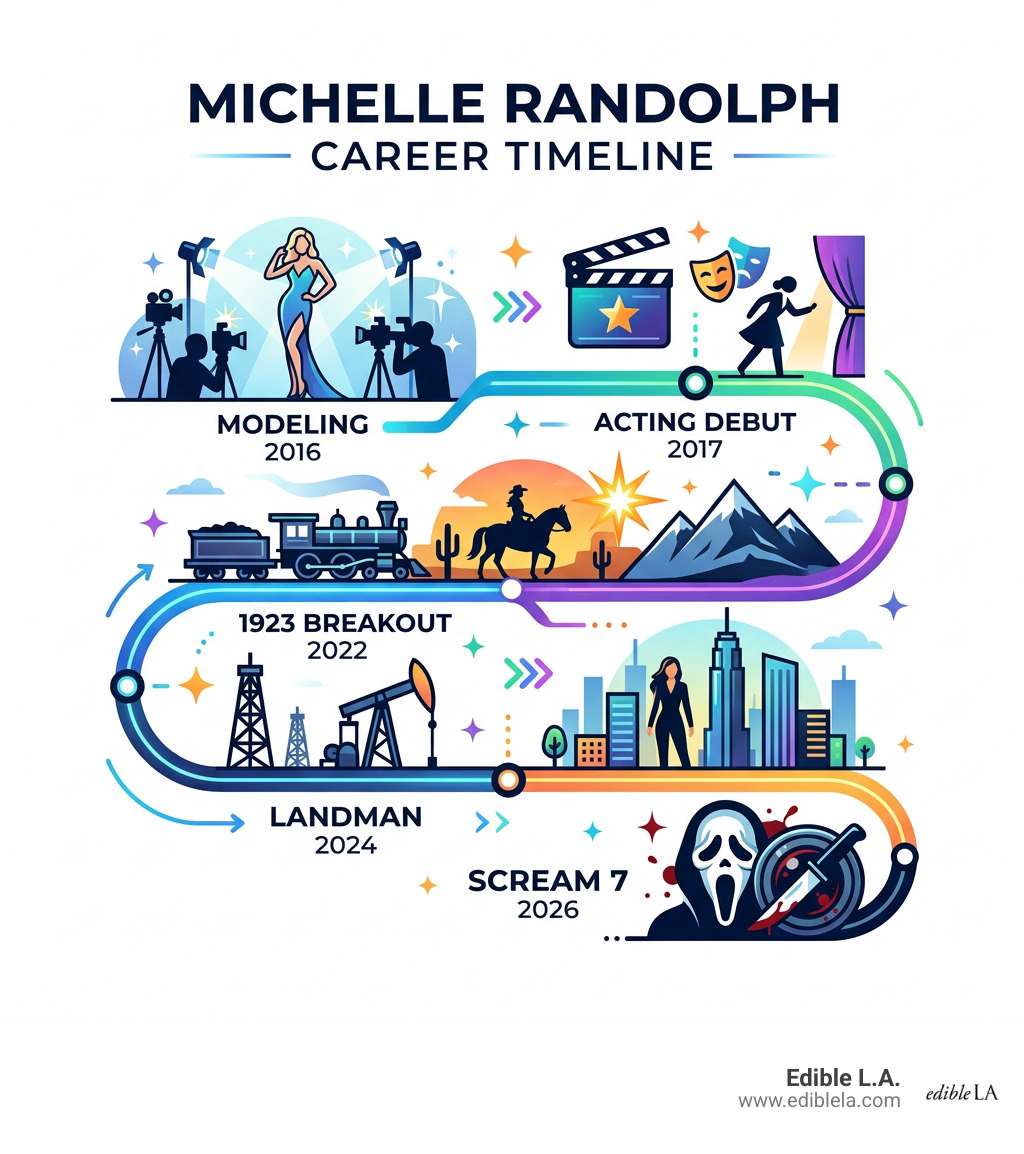 MICHELLE RANDOLPH
CAREER TIMELINE

MODELING
2016

ACTING DEBUT
2017

1923 BREAKOUT
2022

LANDMAN
2024

SCREAM 7
2026

Edible L.A.
www.ediblela.com

edible LA