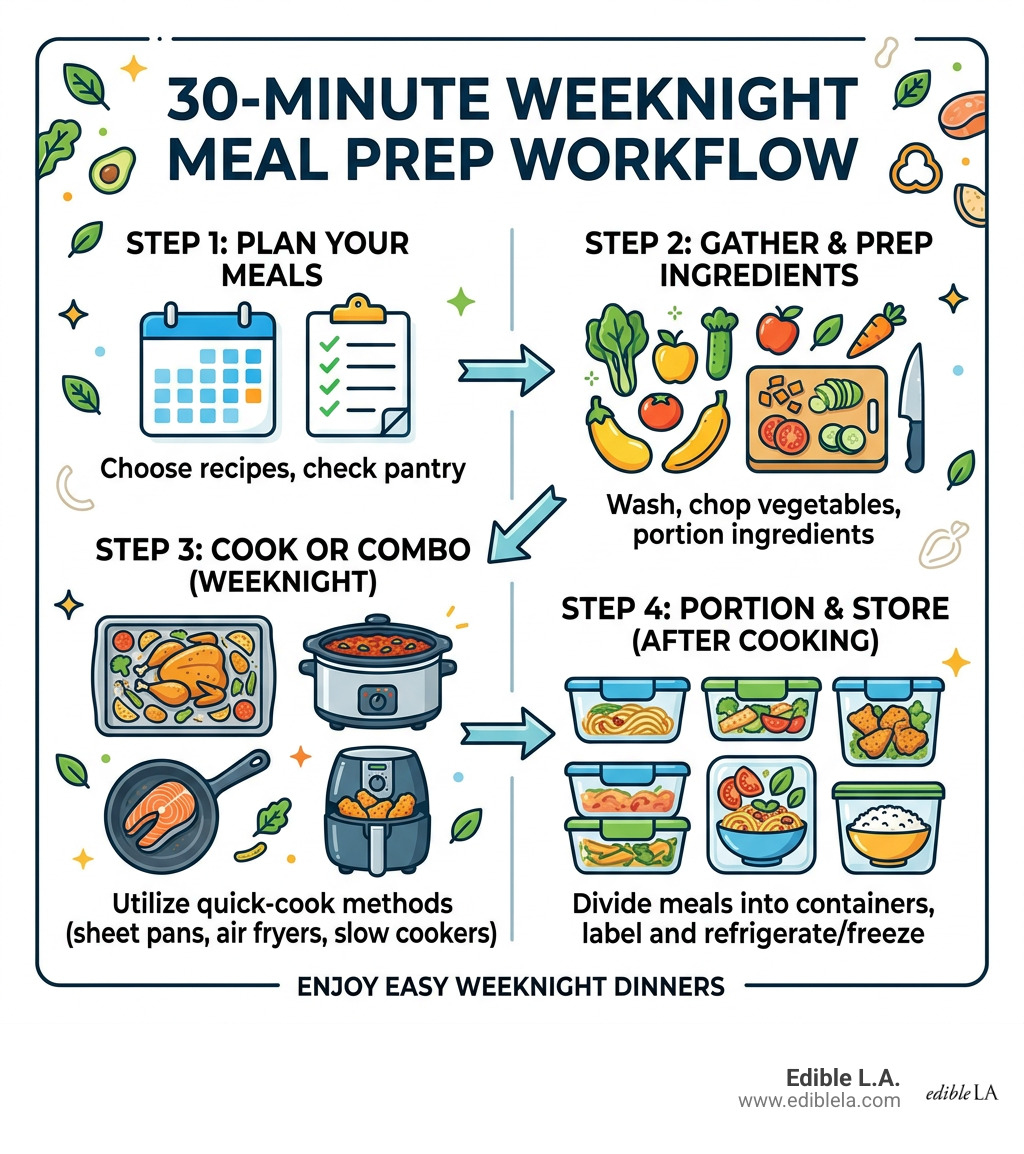 30-MINUTE WEEKNIGHT MEAL PREP WORKFLOW

STEP 1: PLAN YOUR MEALS

Choose recipes, check pantry

STEP 2: GATHER & PREP INGREDIENTS

Wash, chop vegetables, portion ingredients

STEP 3: COOK OR COMBO (WEEKNIGHT)

Utilize quick-cook methods (sheet pans, air fryers, slow cookers)

STEP 4: PORTION & STORE (AFTER COOKING)

Divide meals into containers, label and refrigerate/freeze

ENJOY EASY WEEKNIGHT DINNERS

Edible L.A.
www.ediblela.com

edible LA