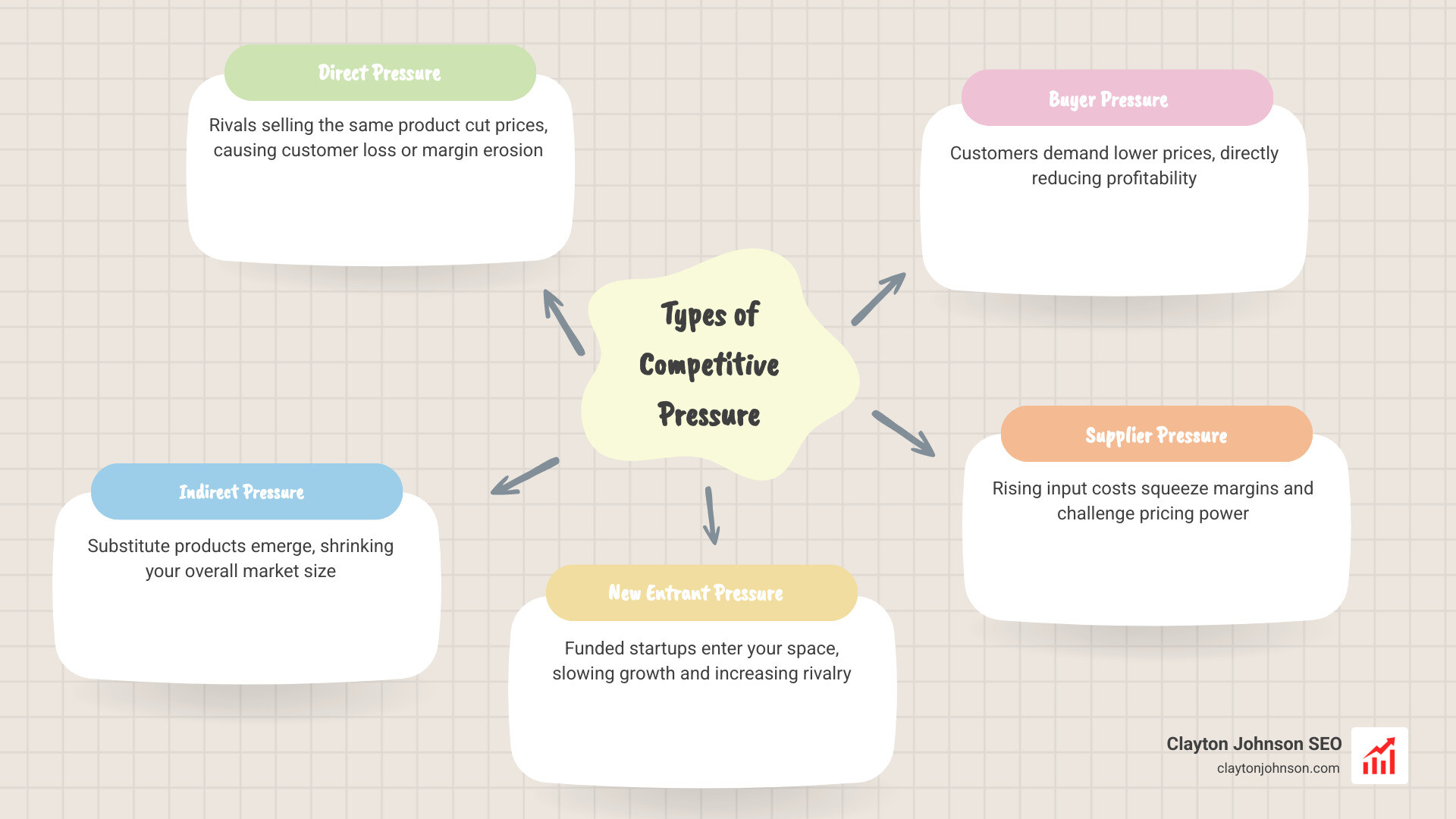 Types of Competitive Pressure

Direct Pressure

Rivals selling the same product cut prices, causing customer loss or margin erosion

Buyer Pressure

Customers demand lower prices, directly reducing profitability

Supplier Pressure

Rising input costs squeeze margins and challenge pricing power

New Entrant Pressure

Funded startups enter your space, slowing growth and increasing rivalry

Indirect Pressure

Substitute products emerge, shrinking your overall market size

Clayton Johnson SEO
claytonjohnson.com