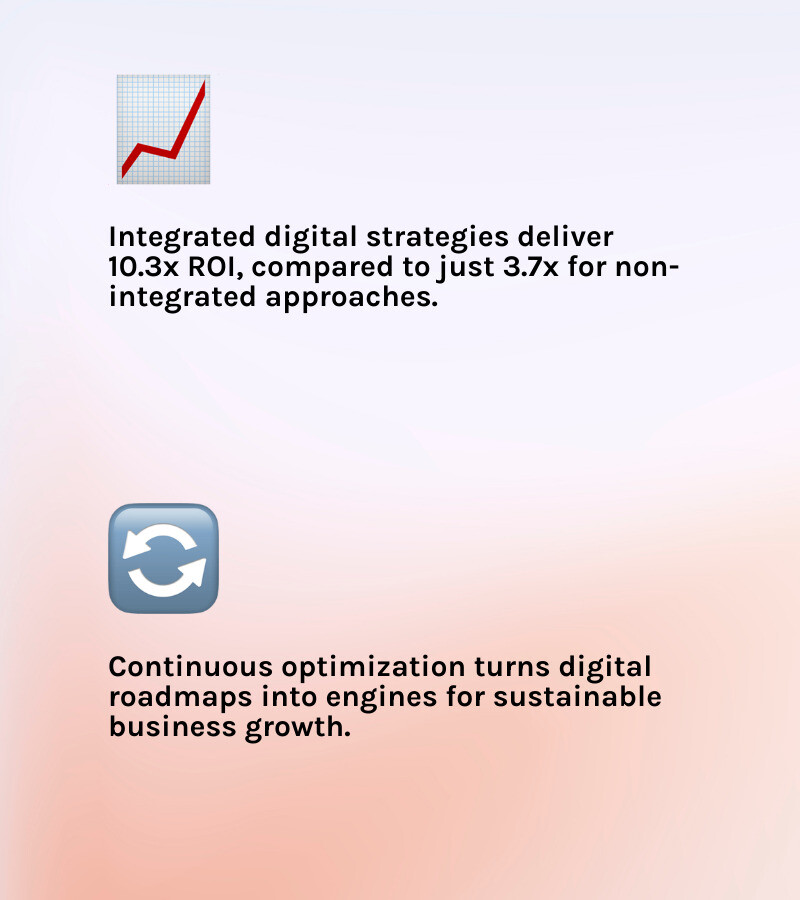 Integrated digital strategies deliver 10.3x ROI, compared to just 3.7x for non-integrated approaches.

Continuous optimization turns digital roadmaps into engines for sustainable business growth.