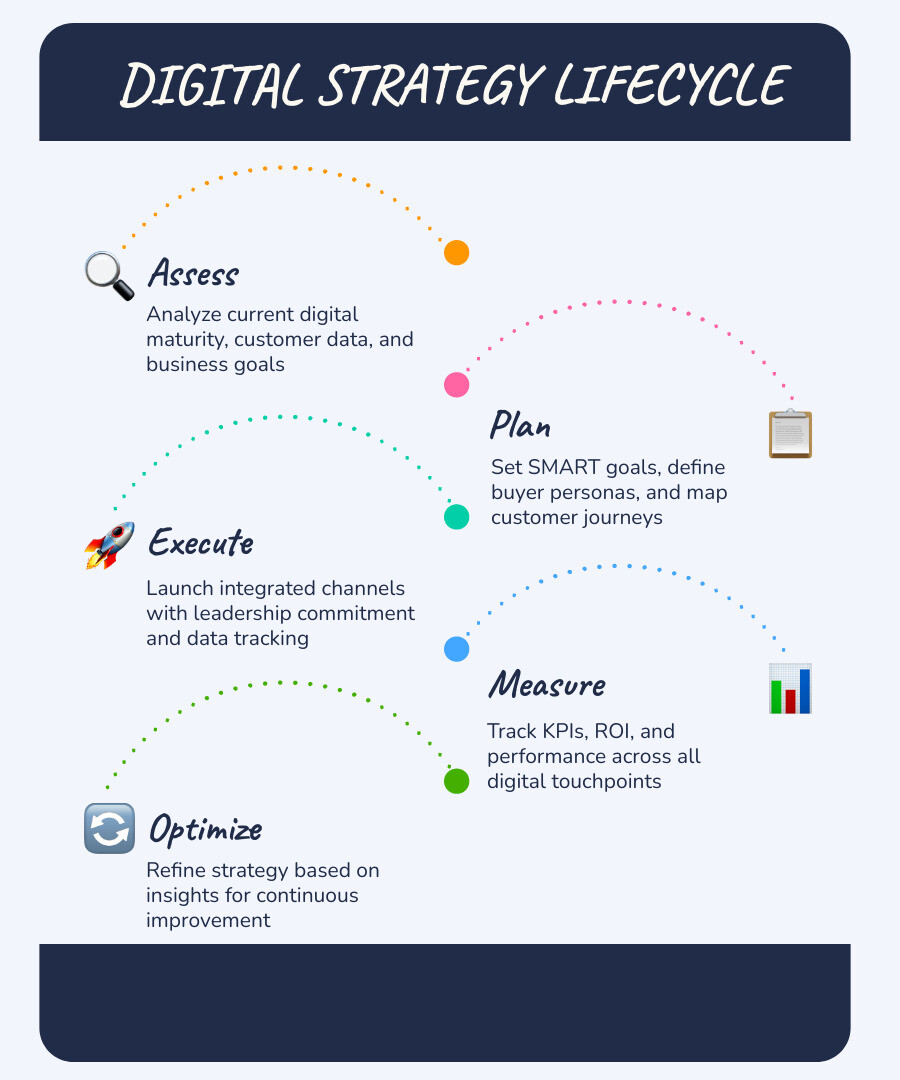 DIGITAL STRATEGY LIFECYCLE

Assess

Analyze current digital maturity, customer data, and business goals

Plan

Set SMART goals, define buyer personas, and map customer journeys

Execute

Launch integrated channels with leadership commitment and data tracking

Measure

Track KPIs, ROI, and performance across all digital touchpoints

Optimize

Refine strategy based on insights for continuous improvement