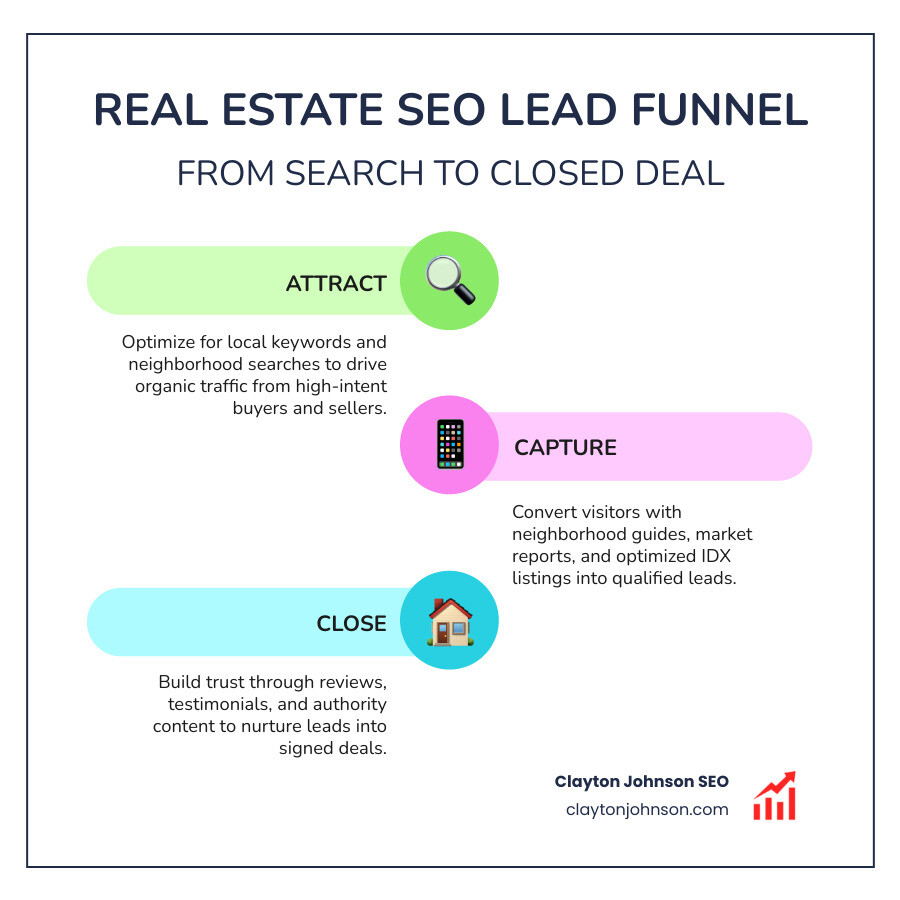 REAL ESTATE SEO LEAD FUNNEL

FROM SEARCH TO CLOSED DEAL

ATTRACT

Optimize for local keywords and neighborhood searches to drive organic traffic from high-intent buyers and sellers.

CAPTURE

Convert visitors with neighborhood guides, market reports, and optimized IDX listings into qualified leads.

CLOSE

Build trust through reviews, testimonials, and authority content to nurture leads into signed deals.

Clayton Johnson SEO
claytonjohnson.com