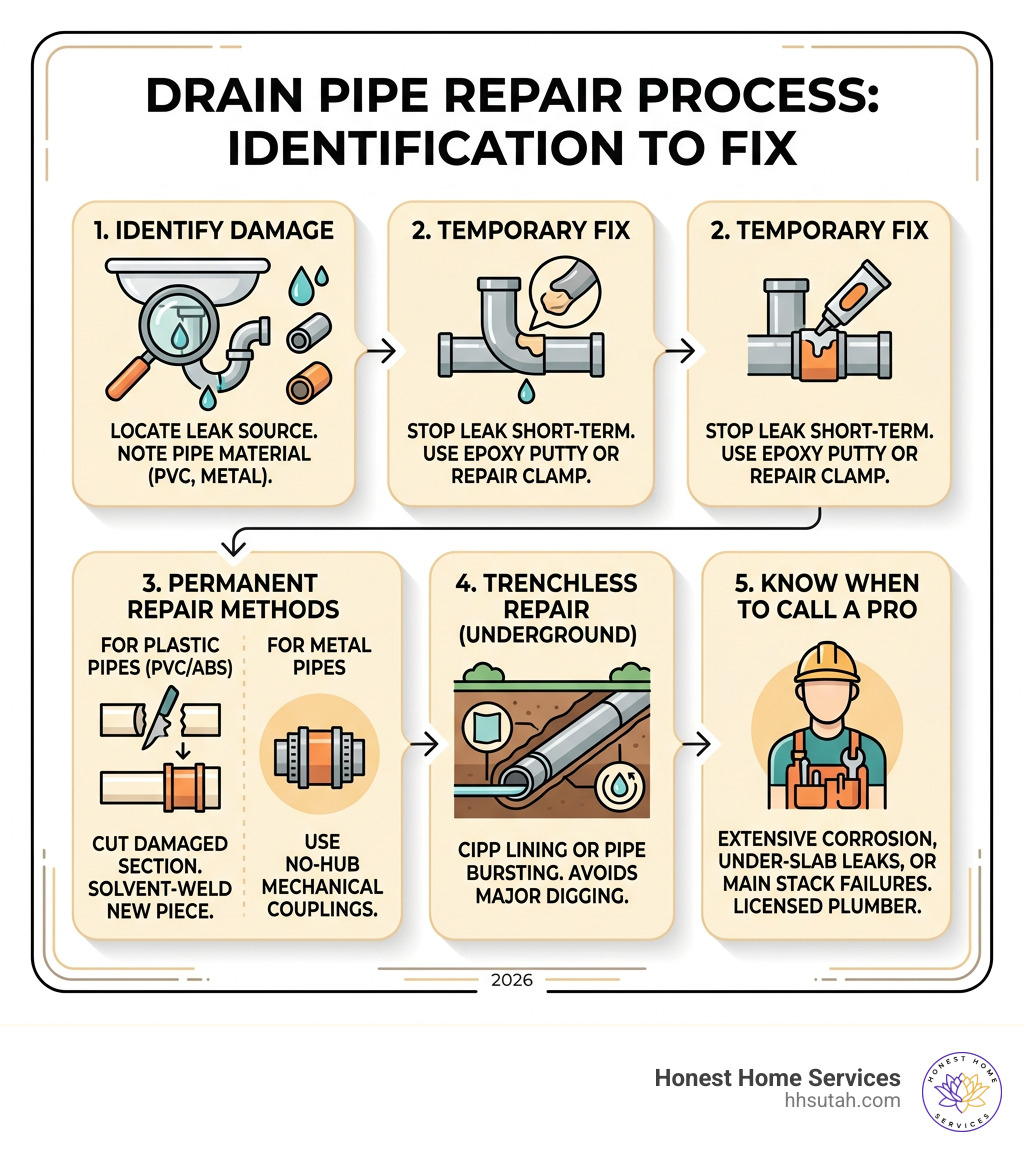 DRAIN PIPE REPAIR PROCESS: IDENTIFICATION TO FIX

1. IDENTIFY DAMAGE

LOCATE LEAK SOURCE. NOTE PIPE MATERIAL (PVC, METAL).

2. TEMPORARY FIX

STOP LEAK SHORT-TERM. USE EPOXY PUTTY OR REPAIR CLAMP.

2. TEMPORARY FIX

STOP LEAK SHORT-TERM. USE EPOXY PUTTY OR REPAIR CLAMP.

3. PERMANENT REPAIR METHODS

FOR PLASTIC PIPES (PVC/ABS)

CUT DAMAGED SECTION. SOLVENT-WELD NEW PIECE.

FOR METAL PIPES

USE NO-HUB MECHANICAL COUPLINGS.

4. TRENCHLESS REPAIR (UNDERGROUND)

CIPP LINING OR PIPE BURSTING. AVOIDS MAJOR DIGGING.

5. KNOW WHEN TO CALL A PRO

EXTENSIVE CORROSION, UNDER-SLAB LEAKS, OR MAIN STACK FAILURES. LICENSED PLUMBER.

2026

Honest Home Services
hhsutah.com

HONEST HOME SERVICES