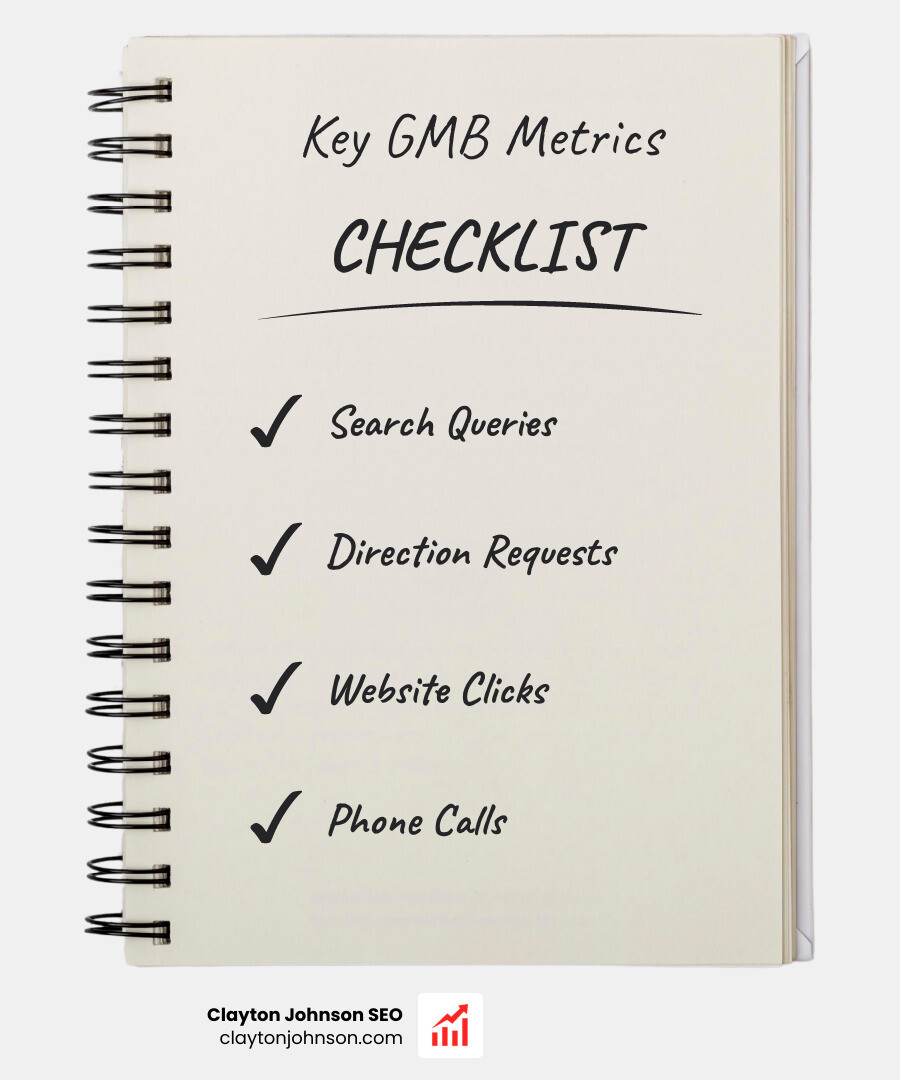 Key GMB Metrics

CHECKLIST

✓ Search Queries

✓ Direction Requests

✓ Website Clicks

✓ Phone Calls

Clayton Johnson SEO
claytonjohnson.com