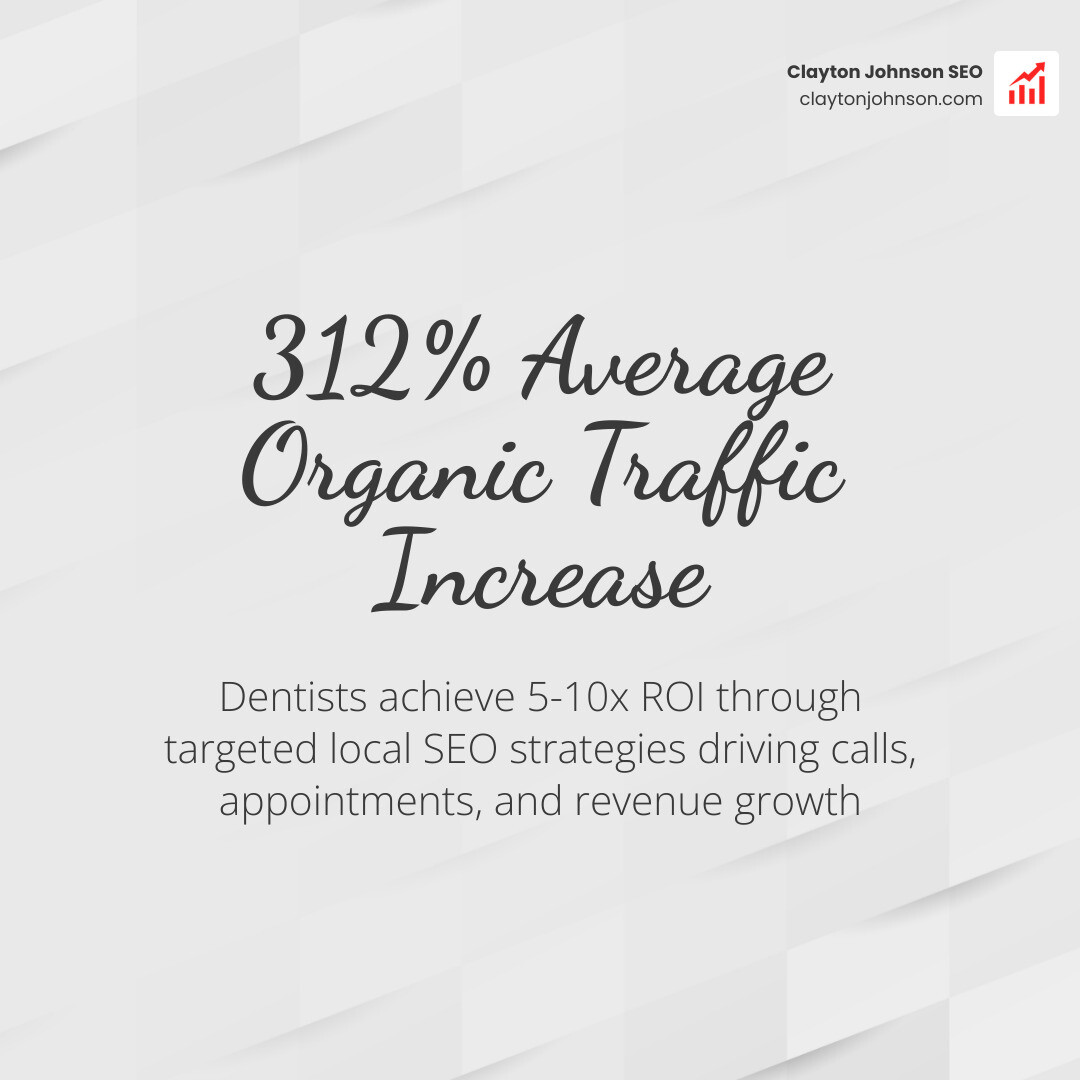 Clayton Johnson SEO
claytonjohnson.com

312% Average Organic Traffic Increase

Dentists achieve 5-10x ROI through targeted local SEO strategies driving calls, appointments, and revenue growth