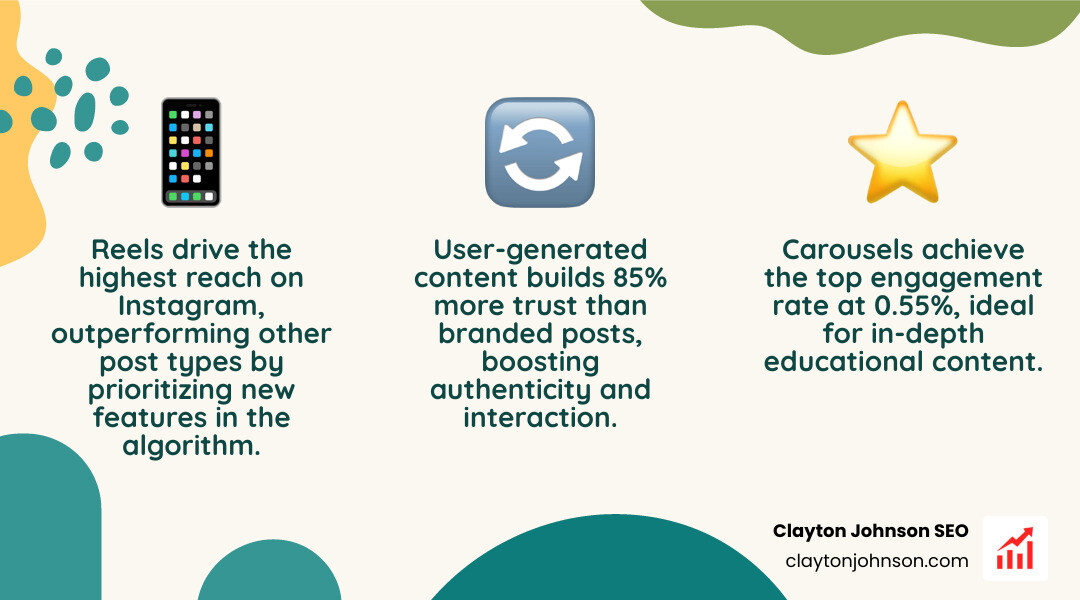 Reels drive the highest reach on Instagram, outperforming other post types by prioritizing new features in the algorithm.

User-generated content builds 85% more trust than branded posts, boosting authenticity and interaction.

Carousels achieve the top engagement rate at 0.55%, ideal for in-depth educational content.

Clayton Johnson SEO
claytonjohnson.com