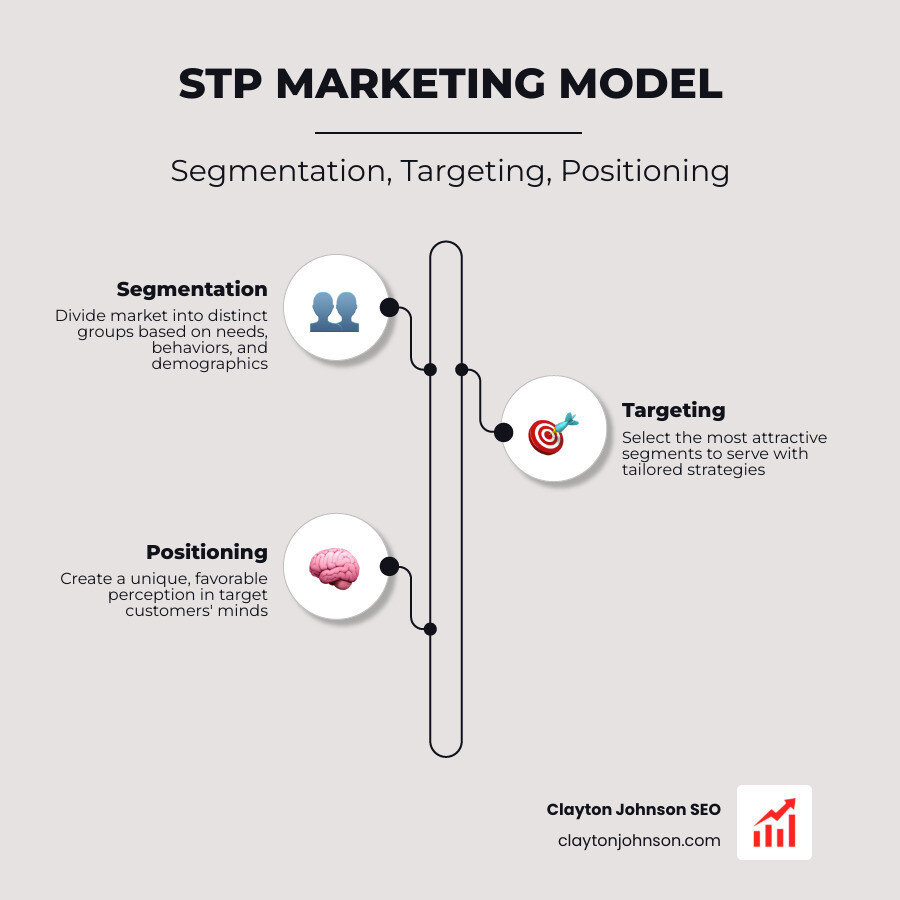 STP MARKETING MODEL

Segmentation, Targeting, Positioning

Segmentation
Divide market into distinct groups based on needs, behaviors, and demographics

Targeting
Select the most attractive segments to serve with tailored strategies

Positioning
Create a unique, favorable perception in target customers' minds

Clayton Johnson SEO
claytonjohnson.com