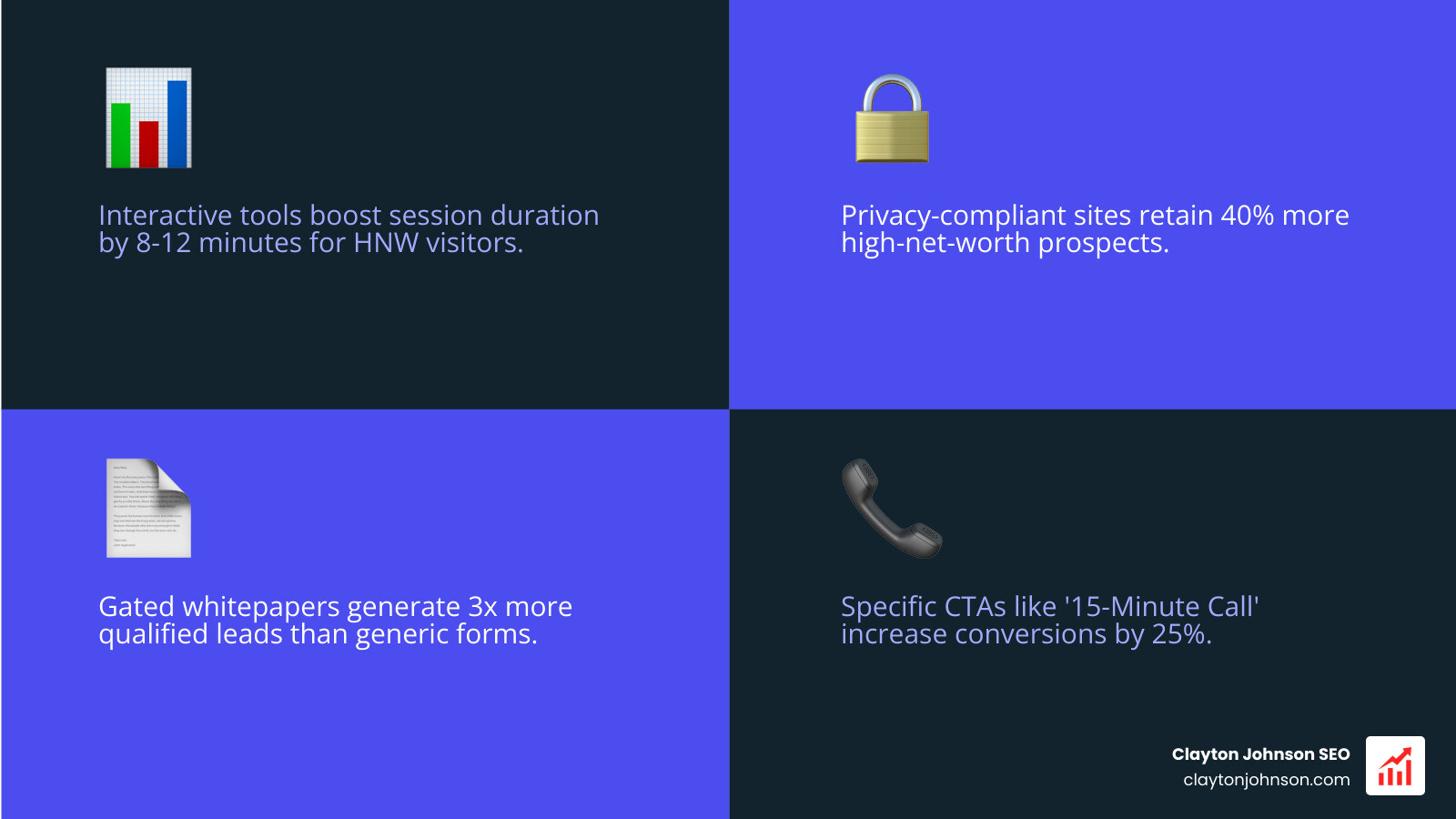 Interactive tools boost session duration by 8-12 minutes for HNW visitors.

Privacy-compliant sites retain 40% more high-net-worth prospects.

Gated whitepapers generate 3x more qualified leads than generic forms.

Specific CTAs like '15-Minute Call' increase conversions by 25%.

Clayton Johnson SEO
claytonjohnson.com