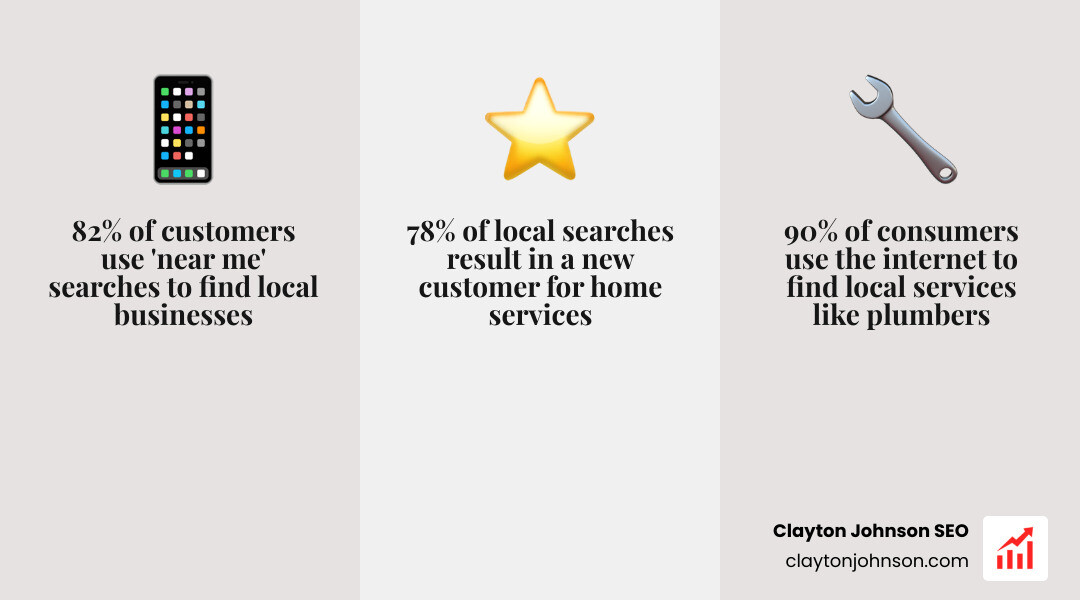 82% of customers use 'near me' searches to find local businesses

78% of local searches result in a new customer for home services

90% of consumers use the internet to find local services like plumbers

Clayton Johnson SEO
claytonjohnson.com