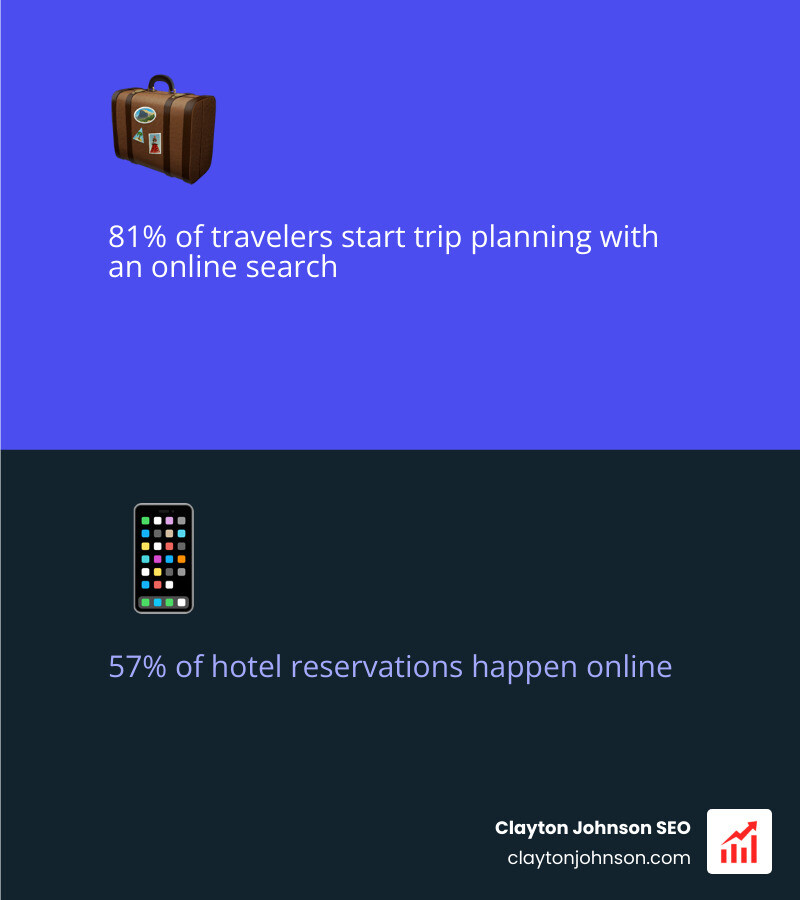 81% of travelers start trip planning with an online search

57% of hotel reservations happen online

Clayton Johnson SEO
claytonjohnson.com