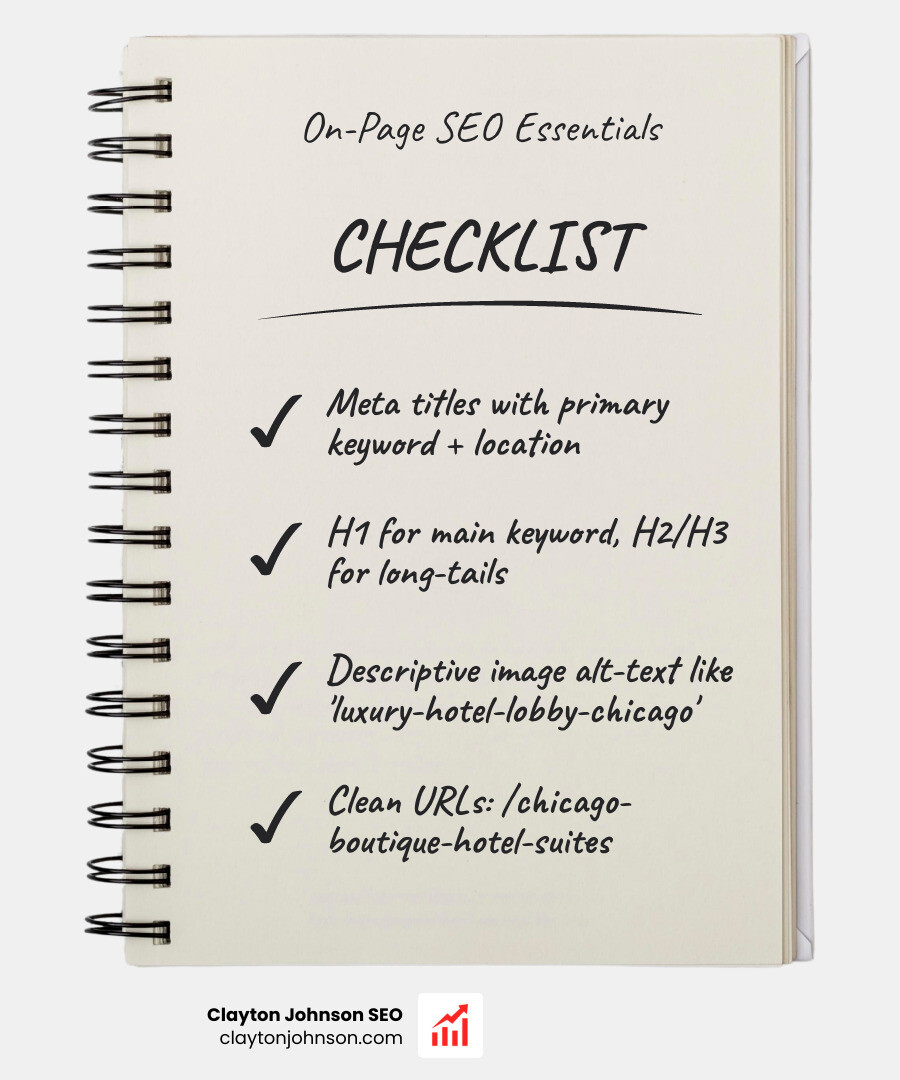 On-Page SEO Essentials

CHECKLIST

✓ Meta titles with primary keyword + location

✓ H1 for main keyword, H2/H3 for long-tails

✓ Descriptive image alt-text like 'luxury-hotel-lobby-chicago'

✓ Clean URLs: /chicago-boutique-hotel-suites

Clayton Johnson SEO
claytonjohnson.com