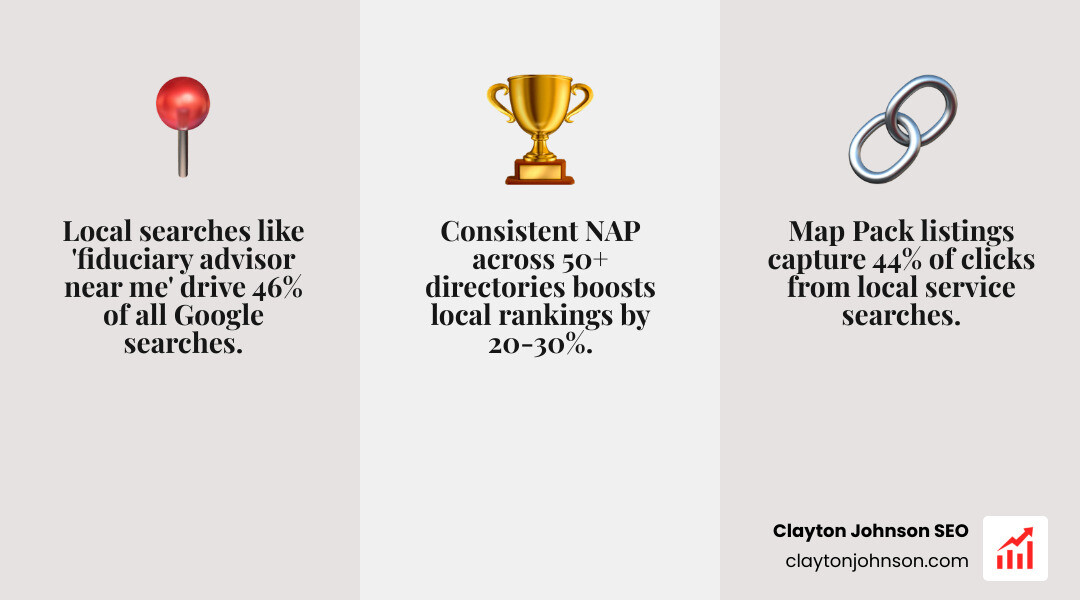 Local searches like 'fiduciary advisor near me' drive 46% of all Google searches.

Consistent NAP across 50+ directories boosts local rankings by 20-30%.

Map Pack listings capture 44% of clicks from local service searches.

Clayton Johnson SEO
claytonjohnson.com