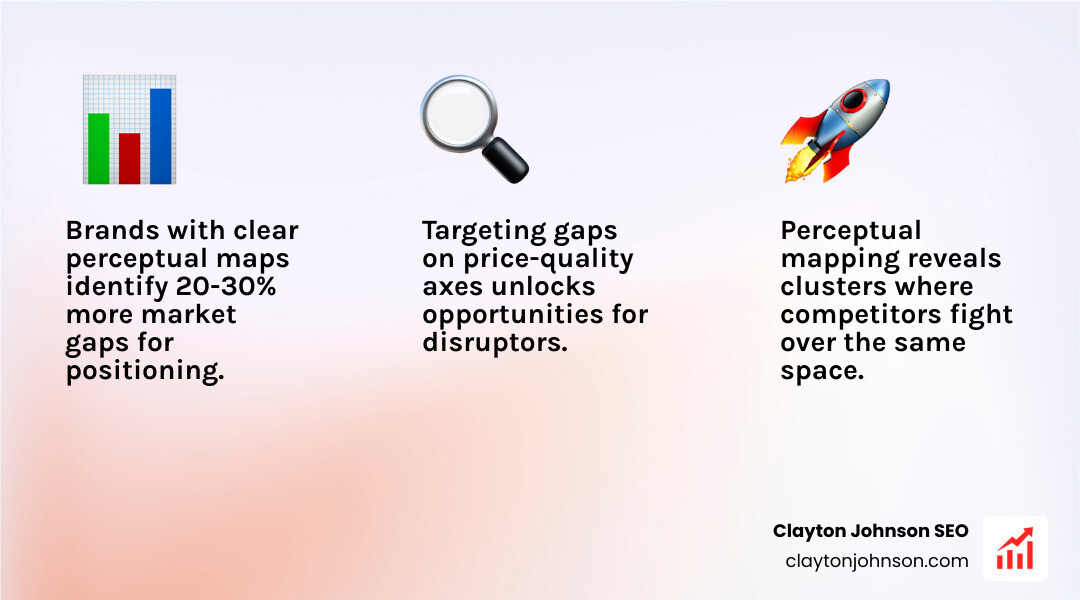 Brands with clear perceptual maps identify 20-30% more market gaps for positioning.

Targeting gaps on price-quality axes unlocks opportunities for disruptors.

Perceptual mapping reveals clusters where competitors fight over the same space.

Clayton Johnson SEO
claytonjohnson.com