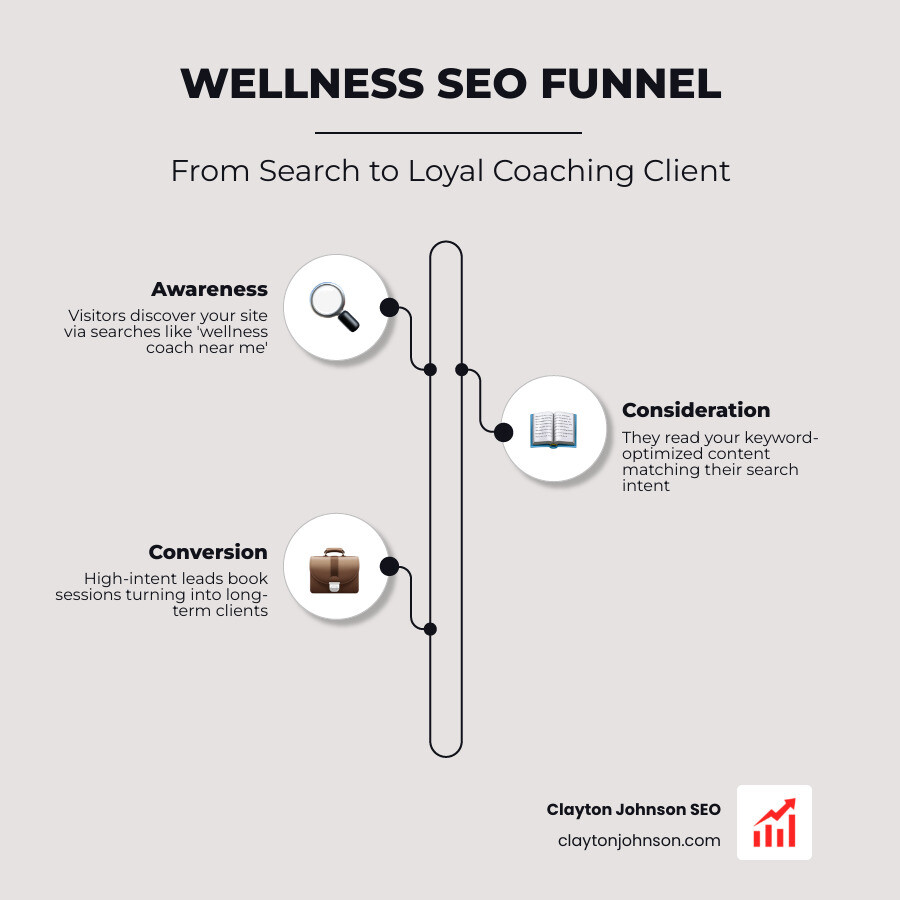 WELLNESS SEO FUNNEL

From Search to Loyal Coaching Client

Awareness
Visitors discover your site via searches like 'wellness coach near me'

Consideration
They read your keyword-optimized content matching their search intent

Conversion
High-intent leads book sessions turning into long-term clients

Clayton Johnson SEO
claytonjohnson.com