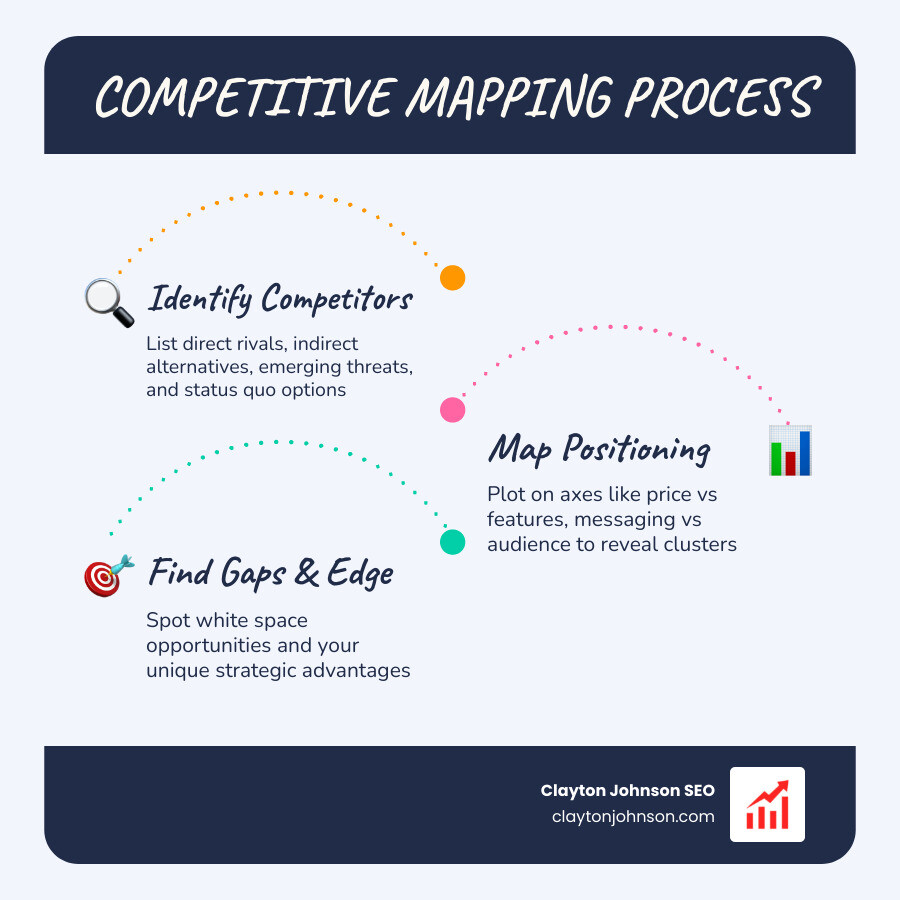 COMPETITIVE MAPPING PROCESS

Identify Competitors

List direct rivals, indirect alternatives, emerging threats, and status quo options

Map Positioning

Plot on axes like price vs features, messaging vs audience to reveal clusters

Find Gaps & Edge

Spot white space opportunities and your unique strategic advantages

Clayton Johnson SEO
claytonjohnson.com