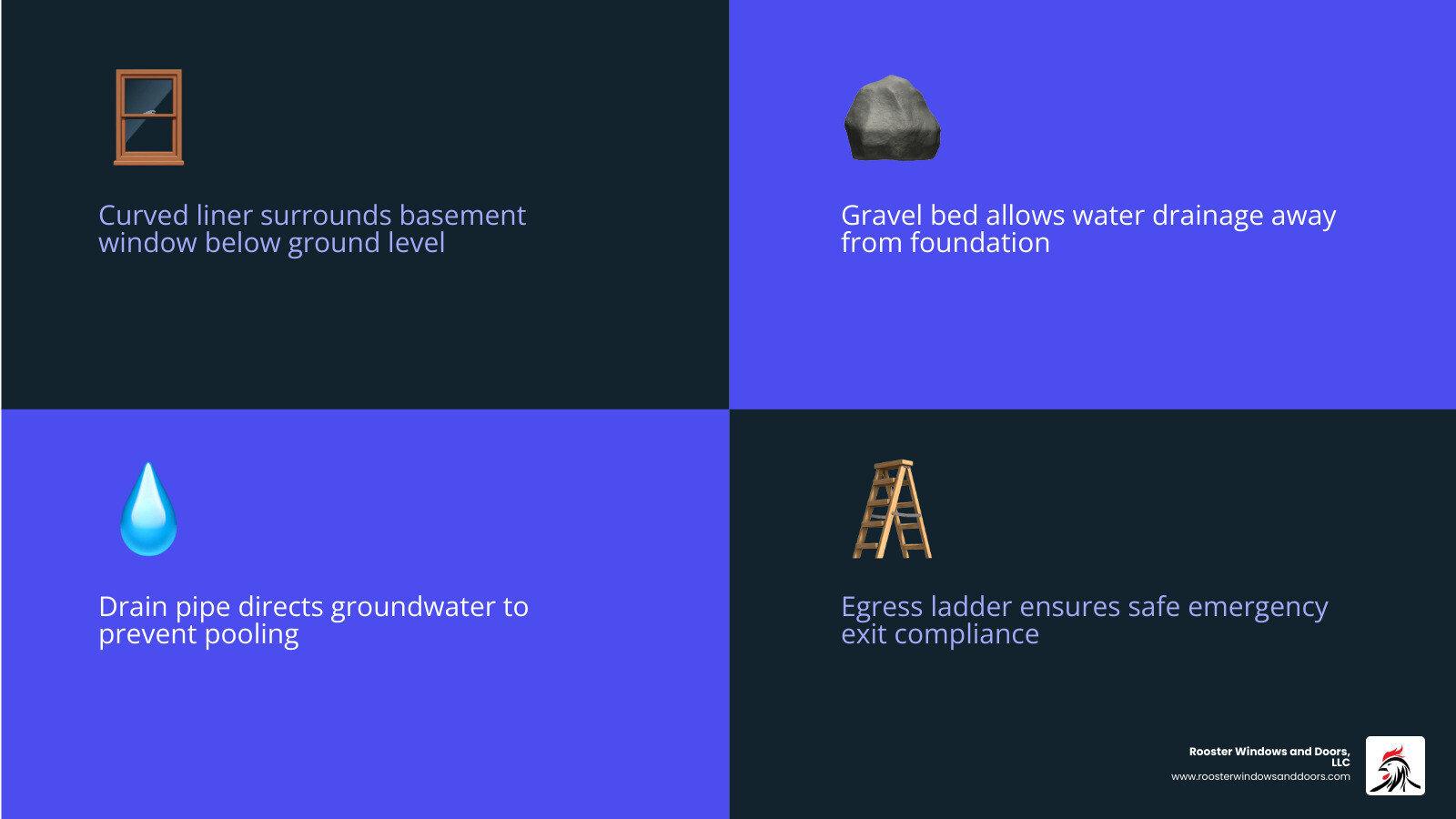 Curved liner surrounds basement window below ground level

Gravel bed allows water drainage away from foundation

Drain pipe directs groundwater to prevent pooling

Egress ladder ensures safe emergency exit compliance

Rooster Windows and Doors, LLC
www.roosterwindowsanddoors.com