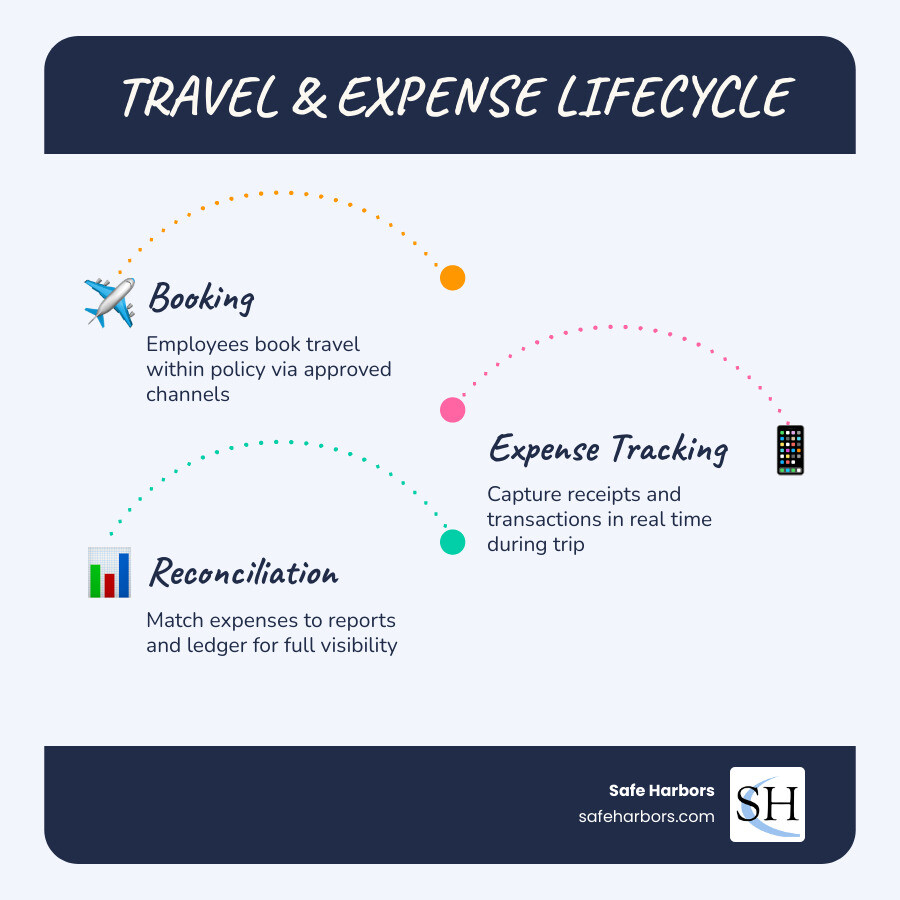 TRAVEL & EXPENSE LIFECYCLE

Booking

Employees book travel within policy via approved channels

Expense Tracking

Capture receipts and transactions in real time during trip

Reconciliation

Match expenses to reports and ledger for full visibility

Safe Harbors
safeharbors.com

SH