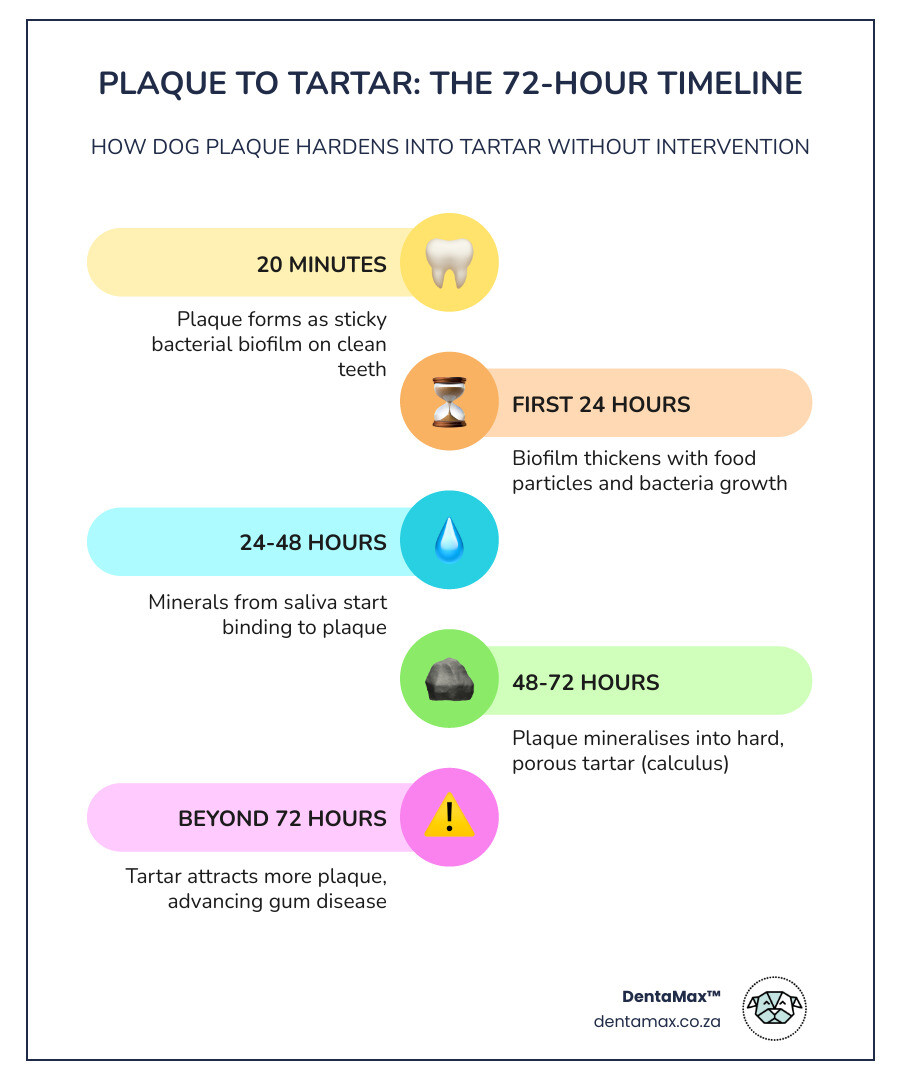 PLAQUE TO TARTAR: THE 72-HOUR TIMELINE

HOW DOG PLAQUE HARDENS INTO TARTAR WITHOUT INTERVENTION

20 MINUTES

Plaque forms as sticky bacterial biofilm on clean teeth

FIRST 24 HOURS

Biofilm thickens with food particles and bacteria growth

24-48 HOURS

Minerals from saliva start binding to plaque

48-72 HOURS

Plaque mineralises into hard, porous tartar (calculus)

BEYOND 72 HOURS

Tartar attracts more plaque, advancing gum disease

DentaMax™
dentamax.co.za