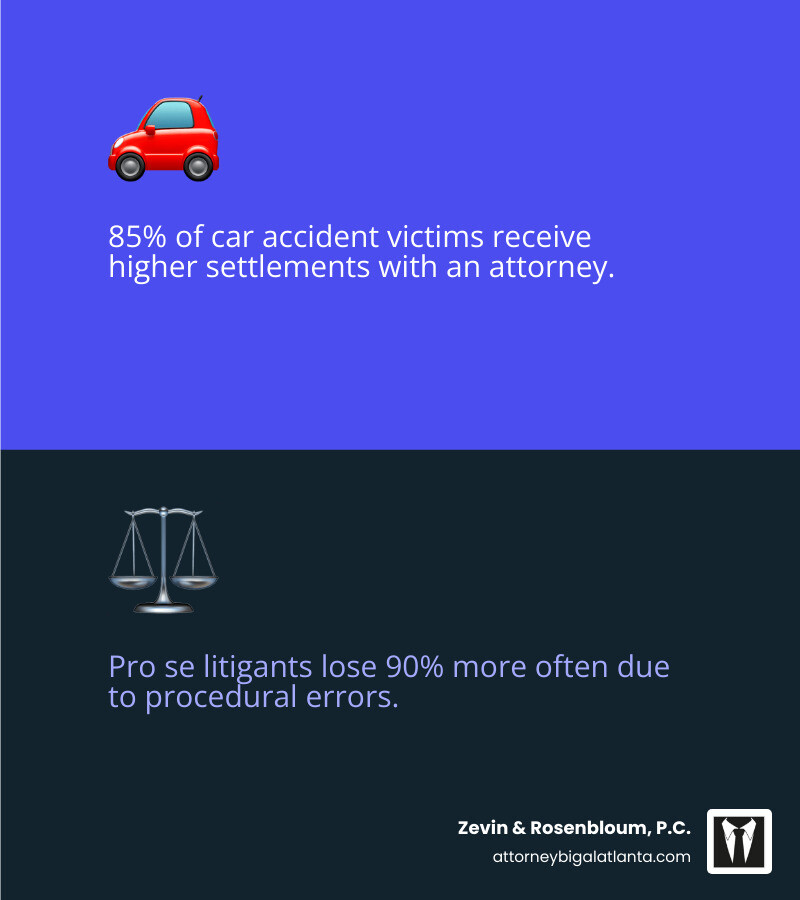 85% of car accident victims receive higher settlements with an attorney.

Pro se litigants lose 90% more often due to procedural errors.

Zevin & Rosenbloum, P.C.
attorneybigalatlanta.com