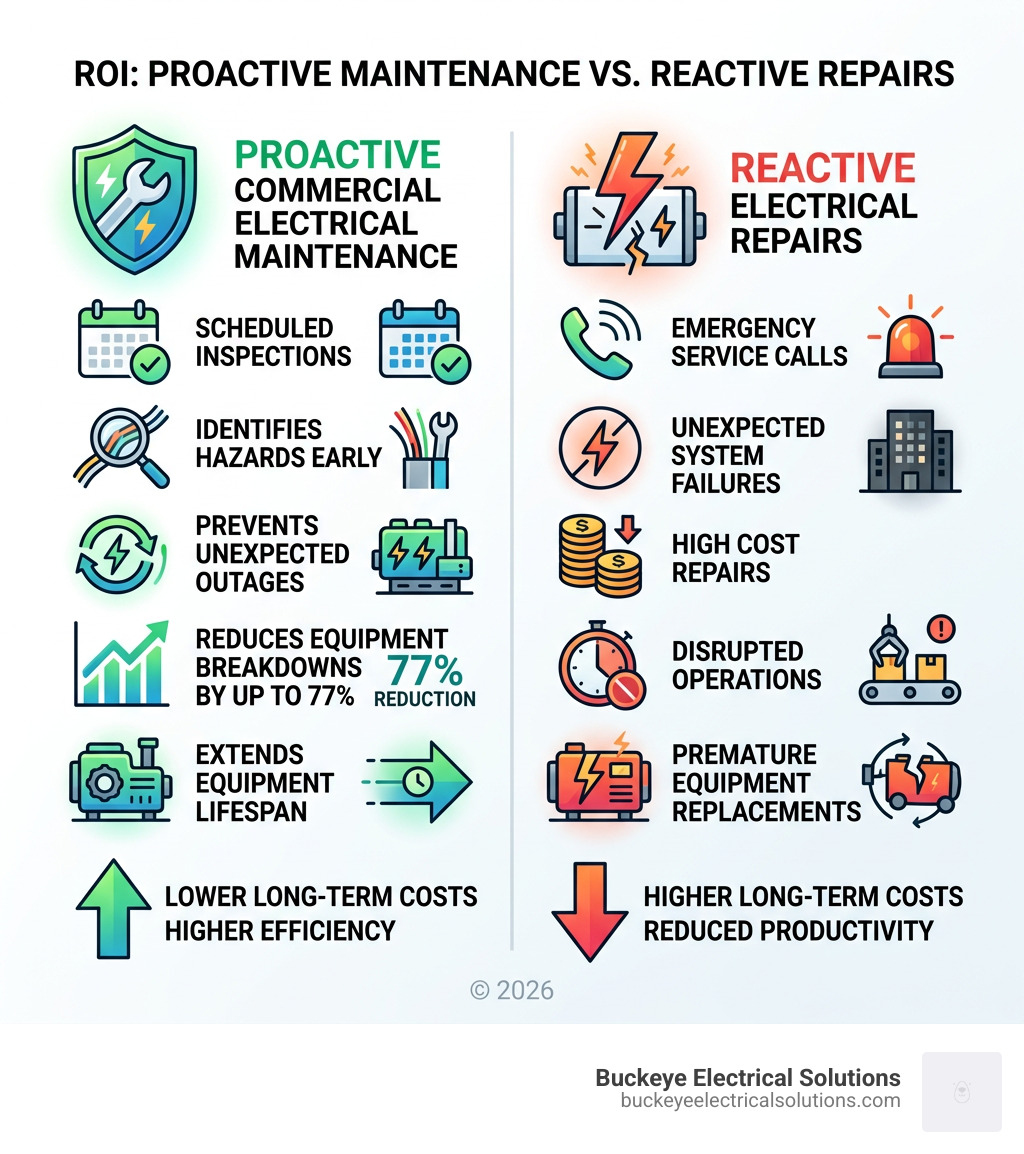 ROI: PROACTIVE MAINTENANCE VS. REACTIVE REPAIRS

PROACTIVE COMMERCIAL ELECTRICAL MAINTENANCE

SCHEDULED INSPECTIONS

IDENTIFIES HAZARDS EARLY

PREVENTS UNEXPECTED OUTAGES

REDUCES EQUIPMENT BREAKDOWNS BY UP TO 77%

77% REDUCTION

EXTENDS EQUIPMENT LIFESPAN

LOWER LONG-TERM COSTS
HIGHER EFFICIENCY

REACTIVE ELECTRICAL REPAIRS

EMERGENCY SERVICE CALLS

UNEXPECTED SYSTEM FAILURES

HIGH COST REPAIRS

DISRUPTED OPERATIONS

PREMATURE EQUIPMENT REPLACEMENTS

HIGHER LONG-TERM COSTS
REDUCED PRODUCTIVITY

© 2026

Buckeye Electrical Solutions
buckeyeelectricalsolutions.com