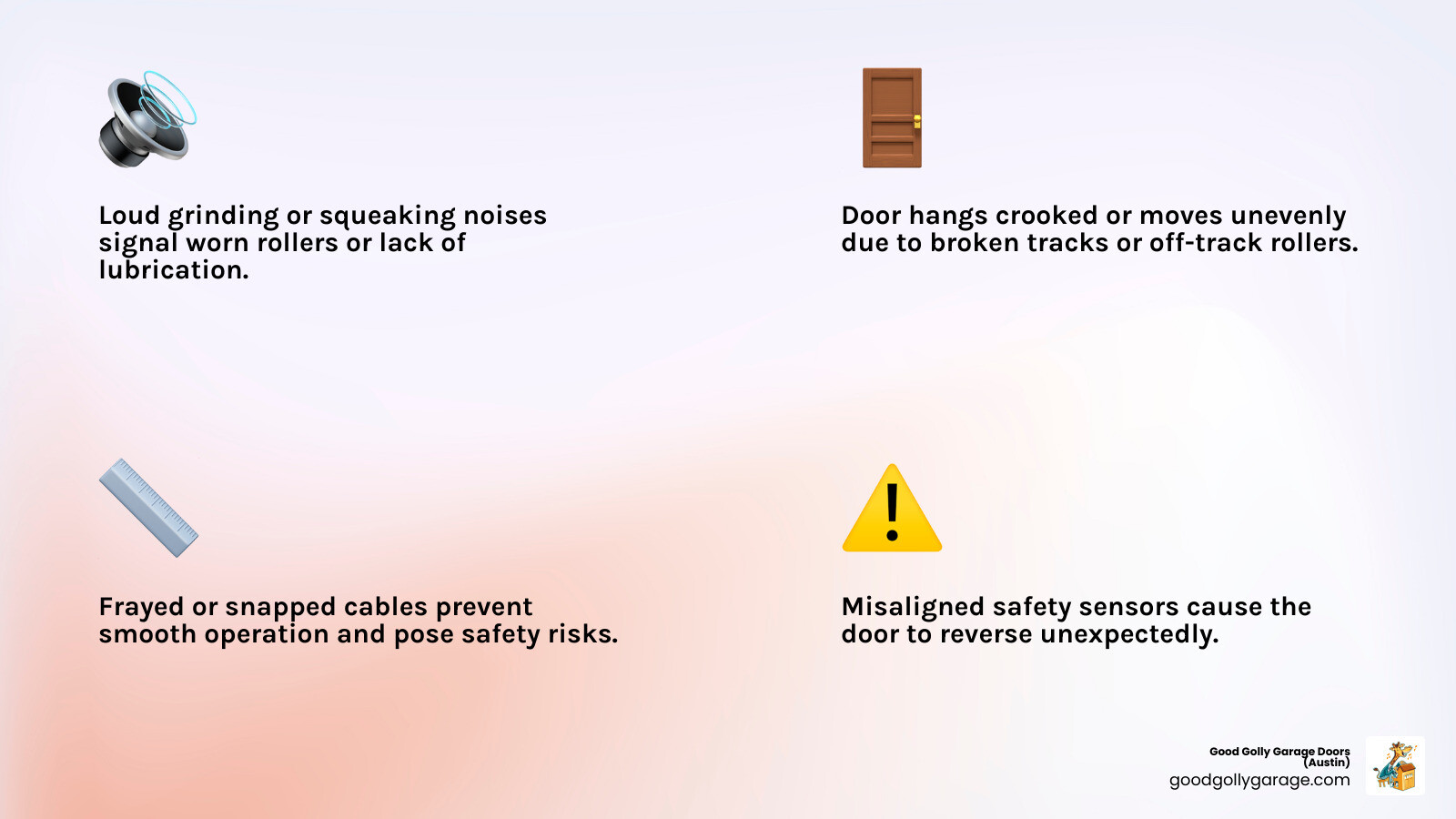 Loud grinding or squeaking noises signal worn rollers or lack of lubrication.

Door hangs crooked or moves unevenly due to broken tracks or off-track rollers.

Frayed or snapped cables prevent smooth operation and pose safety risks.

Misaligned safety sensors cause the door to reverse unexpectedly.

Good Golly Garage Doors (Austin)
goodgollygarage.com