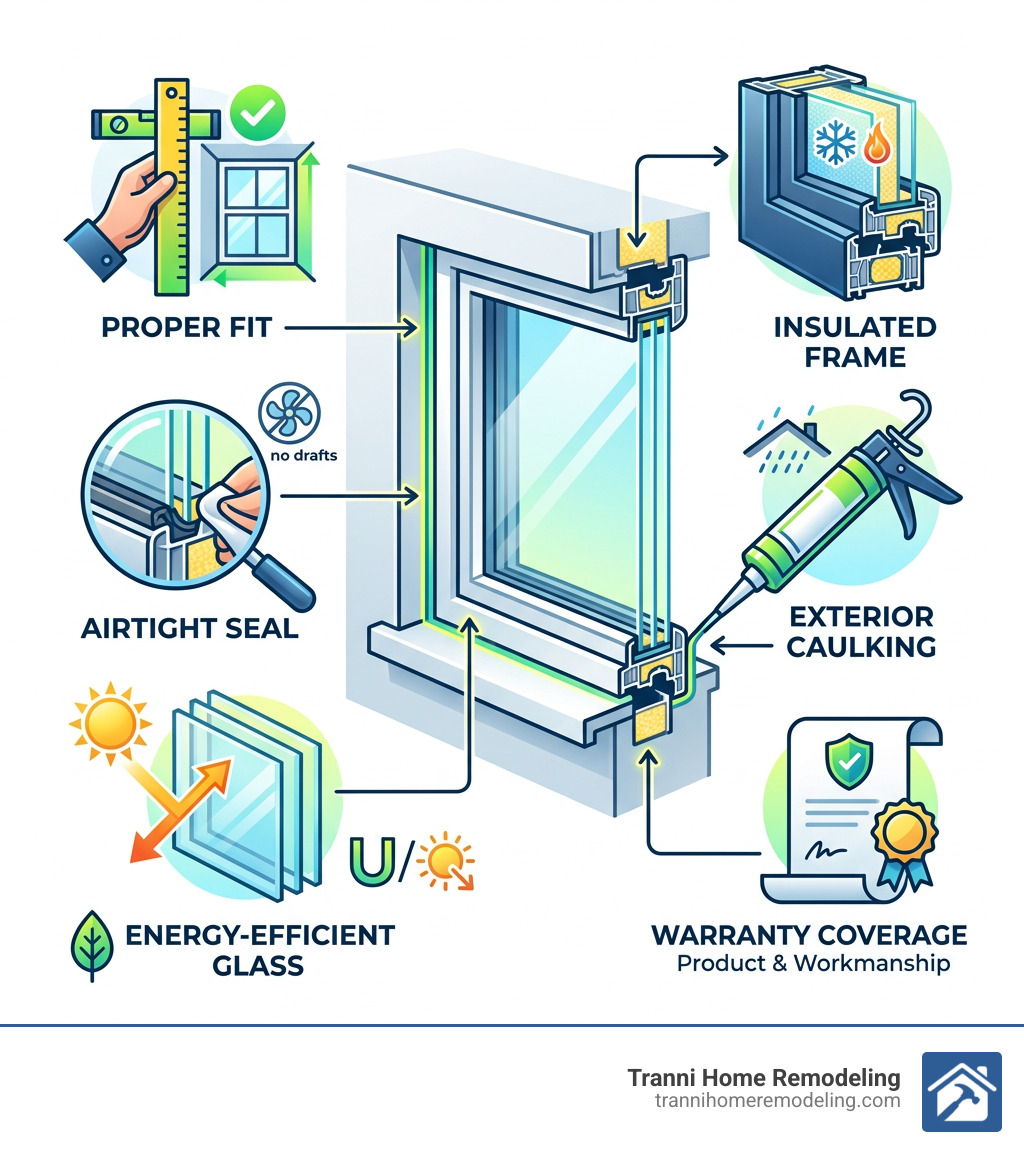 PROPER FIT

INSULATED FRAME

no drafts

AIRTIGHT SEAL

EXTERIOR CAULKING

U/

ENERGY-EFFICIENT GLASS

WARRANTY COVERAGE
Product & Workmanship

Tranni Home Remodeling
trannihomeremodeling.com