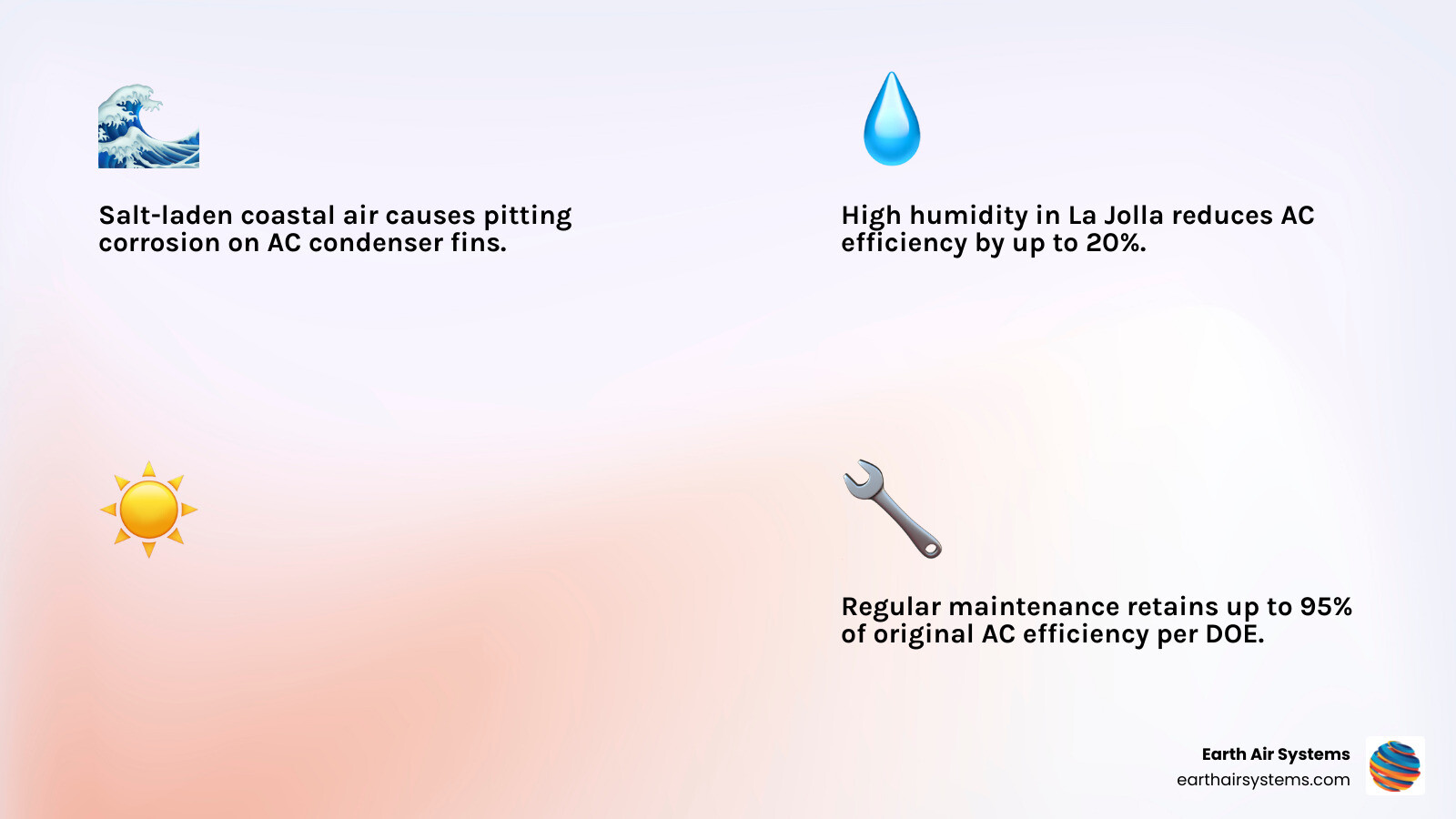 Salt-laden coastal air causes pitting corrosion on AC condenser fins.

High humidity in La Jolla reduces AC efficiency by up to 20%.

Regular maintenance retains up to 95% of original AC efficiency per DOE.

Earth Air Systems
earthairsystems.com