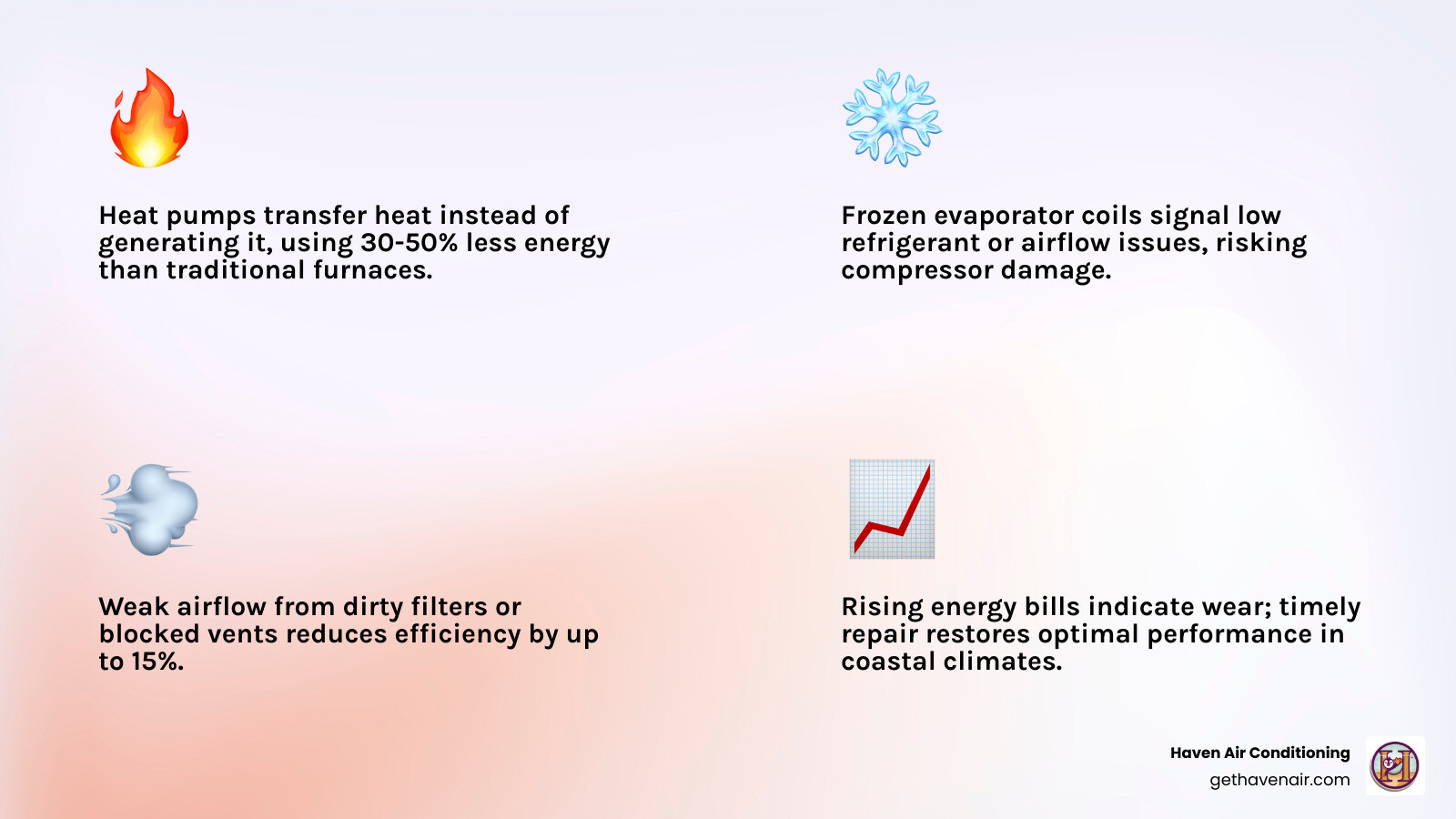 Heat pumps transfer heat instead of generating it, using 30-50% less energy than traditional furnaces.

Frozen evaporator coils signal low refrigerant or airflow issues, risking compressor damage.

Weak airflow from dirty filters or blocked vents reduces efficiency by up to 15%.

Rising energy bills indicate wear; timely repair restores optimal performance in coastal climates.

Haven Air Conditioning
gethavenair.com