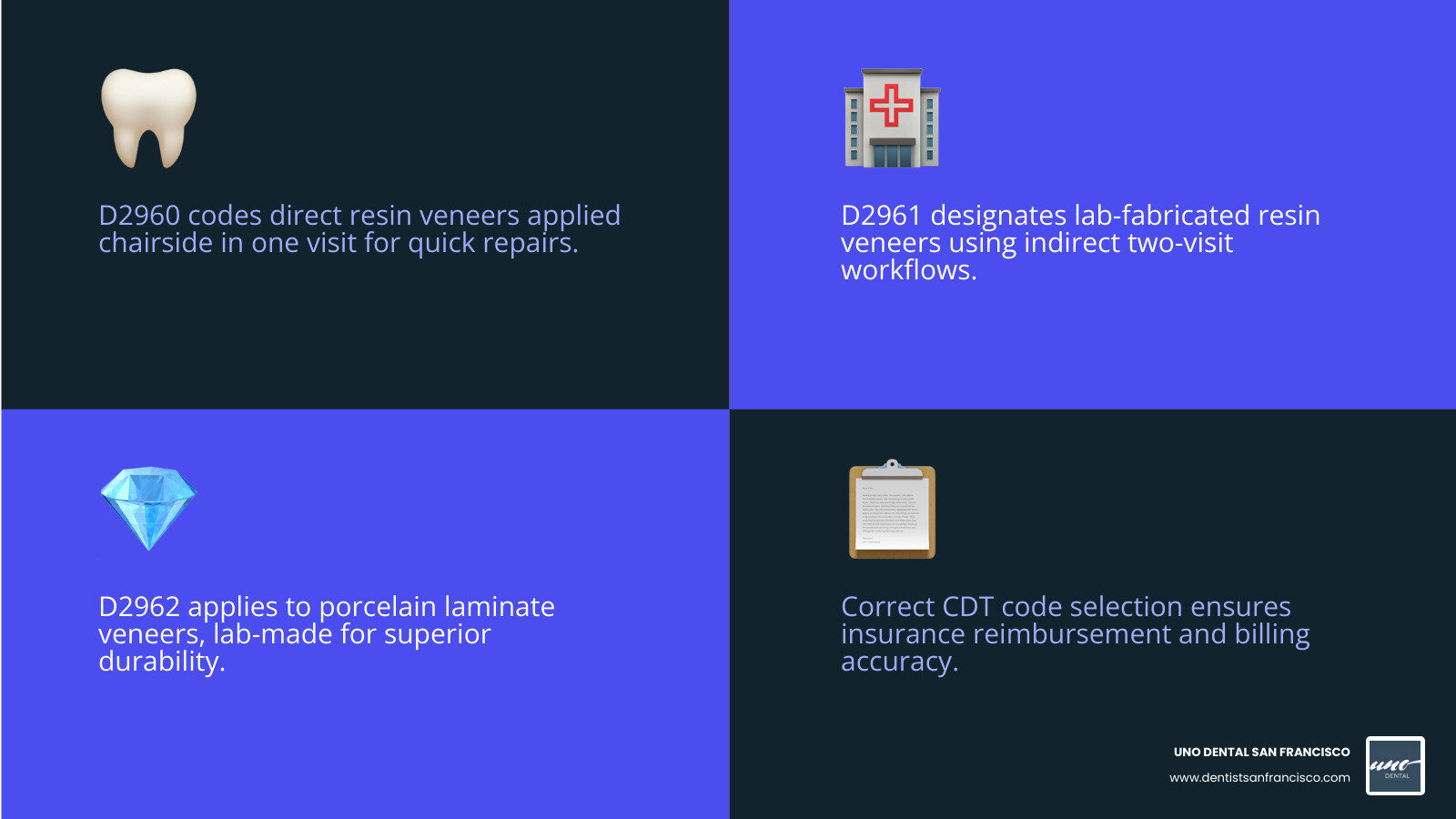 D2960 codes direct resin veneers applied chairside in one visit for quick repairs.

D2961 designates lab-fabricated resin veneers using indirect two-visit workflows.

D2962 applies to porcelain laminate veneers, lab-made for superior durability.

Correct CDT code selection ensures insurance reimbursement and billing accuracy.

UNO DENTAL SAN FRANCISCO
www.dentistsanfrancisco.com

uno
DENTAL