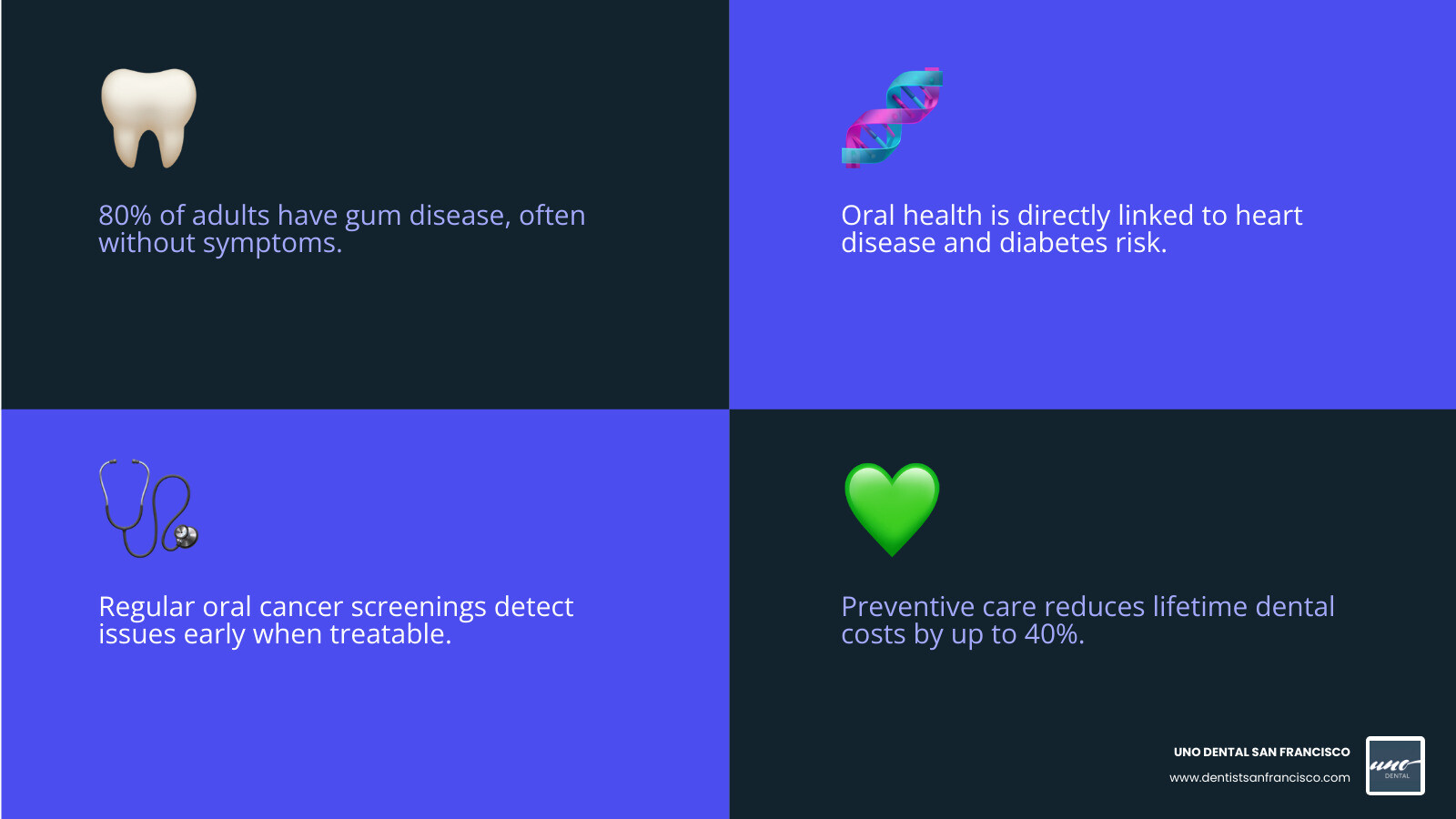 80% of adults have gum disease, often without symptoms.

Oral health is directly linked to heart disease and diabetes risk.

Regular oral cancer screenings detect issues early when treatable.

Preventive care reduces lifetime dental costs by up to 40%.

UNO DENTAL SAN FRANCISCO
www.dentistsanfrancisco.com

uno
DENTAL