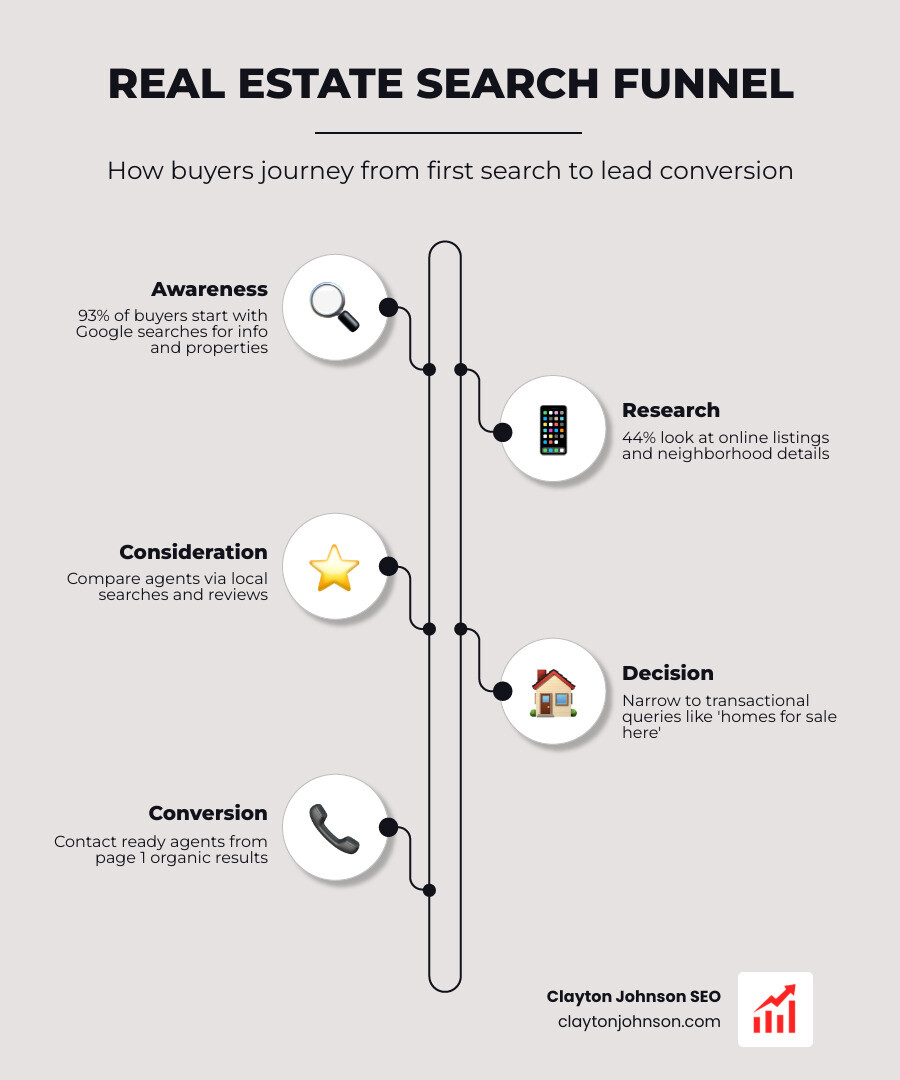 REAL ESTATE SEARCH FUNNEL

How buyers journey from first search to lead conversion

Awareness
93% of buyers start with Google searches for info and properties

Research
44% look at online listings and neighborhood details

Consideration
Compare agents via local searches and reviews

Decision
Narrow to transactional queries like 'homes for sale here'

Conversion
Contact ready agents from page 1 organic results

Clayton Johnson SEO
claytonjohnson.com