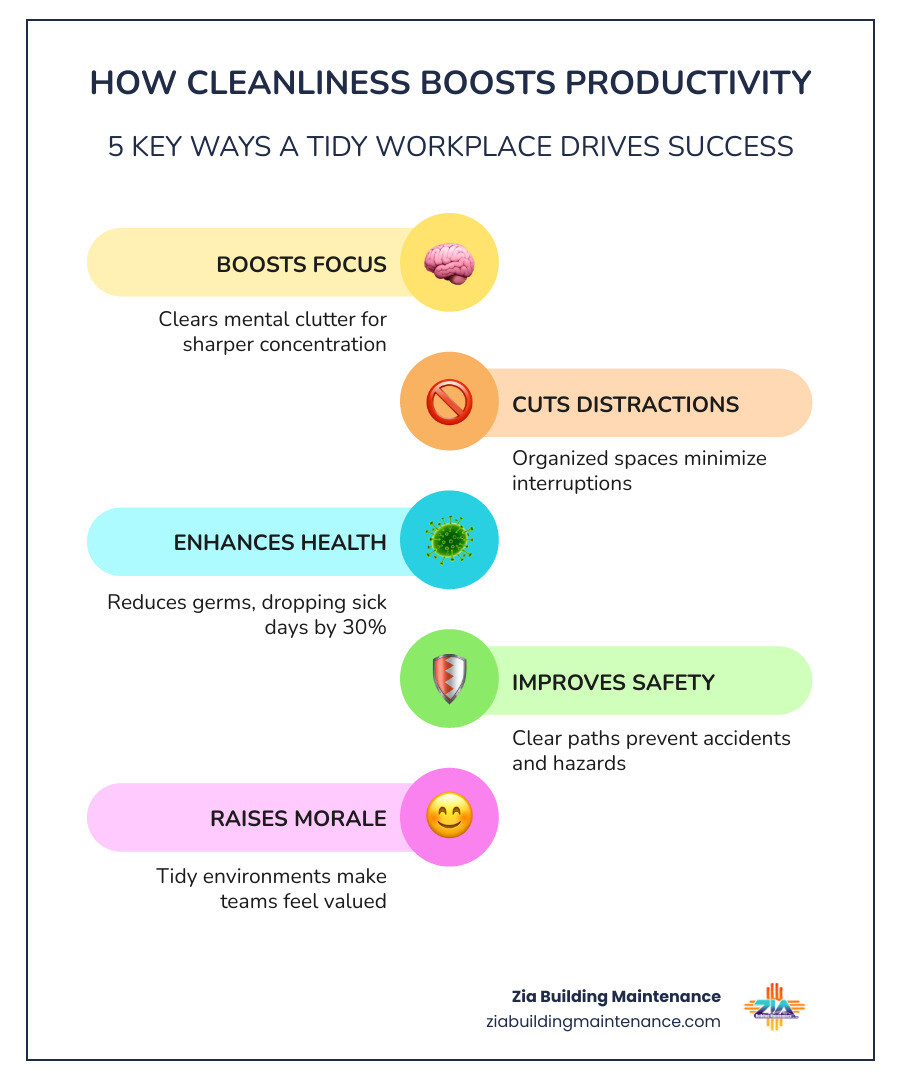 HOW CLEANLINESS BOOSTS PRODUCTIVITY

5 KEY WAYS A TIDY WORKPLACE DRIVES SUCCESS

BOOSTS FOCUS

Clears mental clutter for sharper concentration

CUTS DISTRACTIONS

Organized spaces minimize interruptions

ENHANCES HEALTH

Reduces germs, dropping sick days by 30%

IMPROVES SAFETY

Clear paths prevent accidents and hazards

RAISES MORALE

Tidy environments make teams feel valued

Zia Building Maintenance
ziabuildingmaintenance.com

ZIA