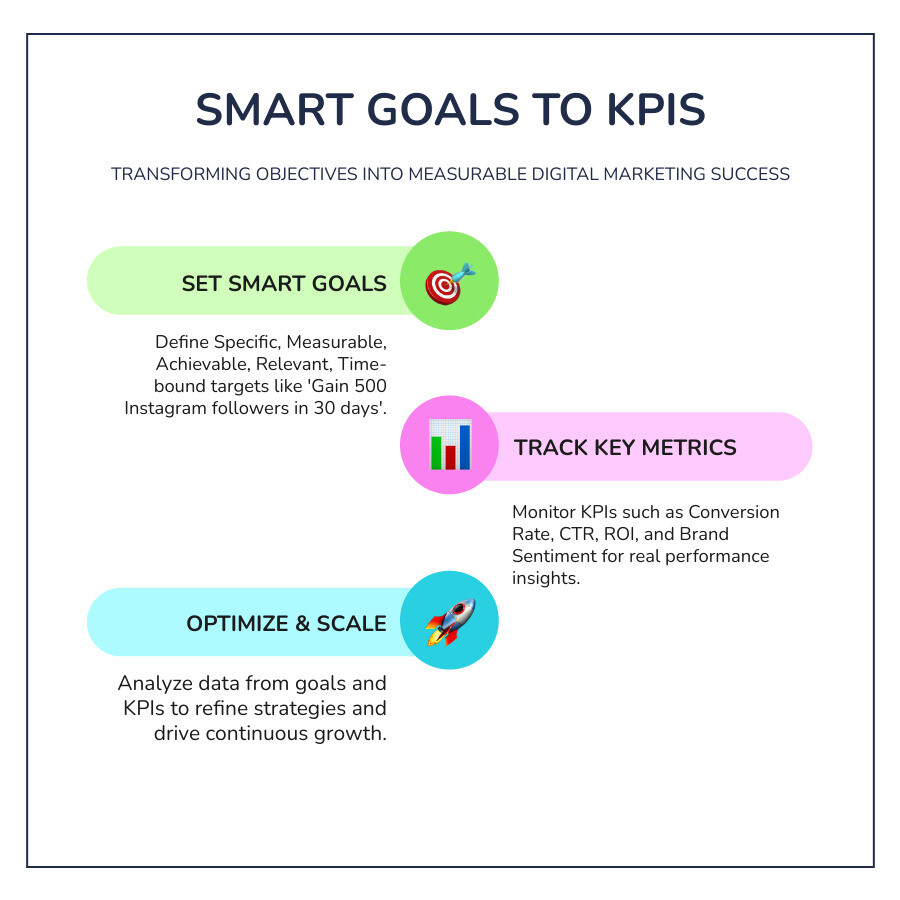 SMART GOALS TO KPIS

TRANSFORMING OBJECTIVES INTO MEASURABLE DIGITAL MARKETING SUCCESS

SET SMART GOALS

Define Specific, Measurable, Achievable, Relevant, Time-bound targets like 'Gain 500 Instagram followers in 30 days'.

TRACK KEY METRICS

Monitor KPIs such as Conversion Rate, CTR, ROI, and Brand Sentiment for real performance insights.

OPTIMIZE & SCALE

Analyze data from goals and KPIs to refine strategies and drive continuous growth.