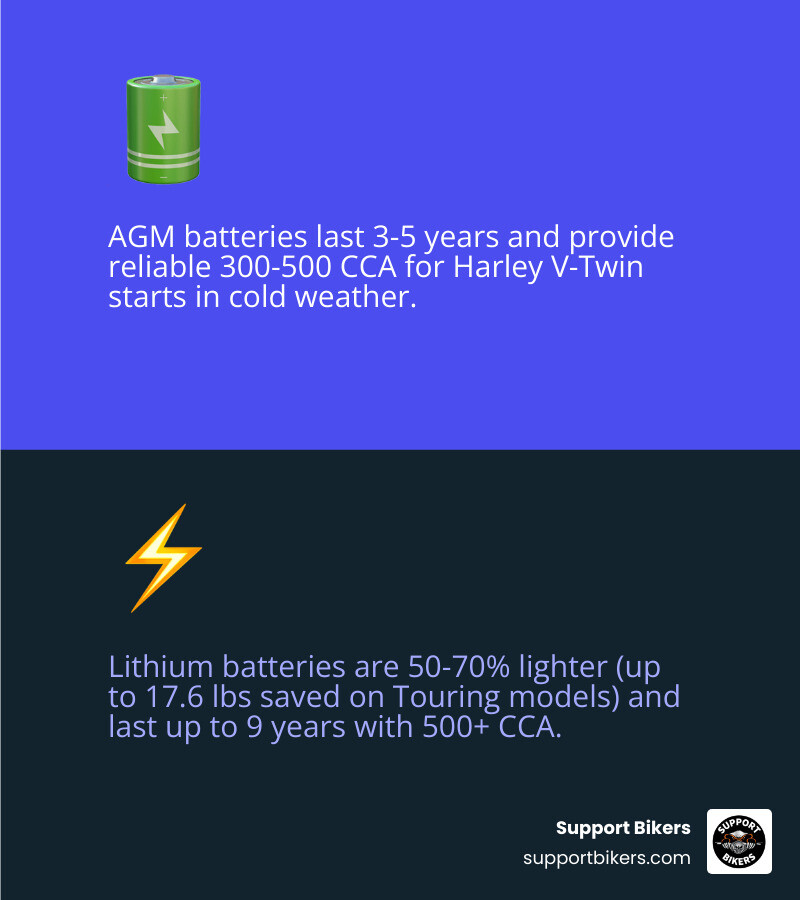 AGM batteries last 3-5 years and provide reliable 300-500 CCA for Harley V-Twin starts in cold weather.

Lithium batteries are 50-70% lighter (up to 17.6 lbs saved on Touring models) and last up to 9 years with 500+ CCA.

Support Bikers
supportbikers.com

SUPPORT BIKERS