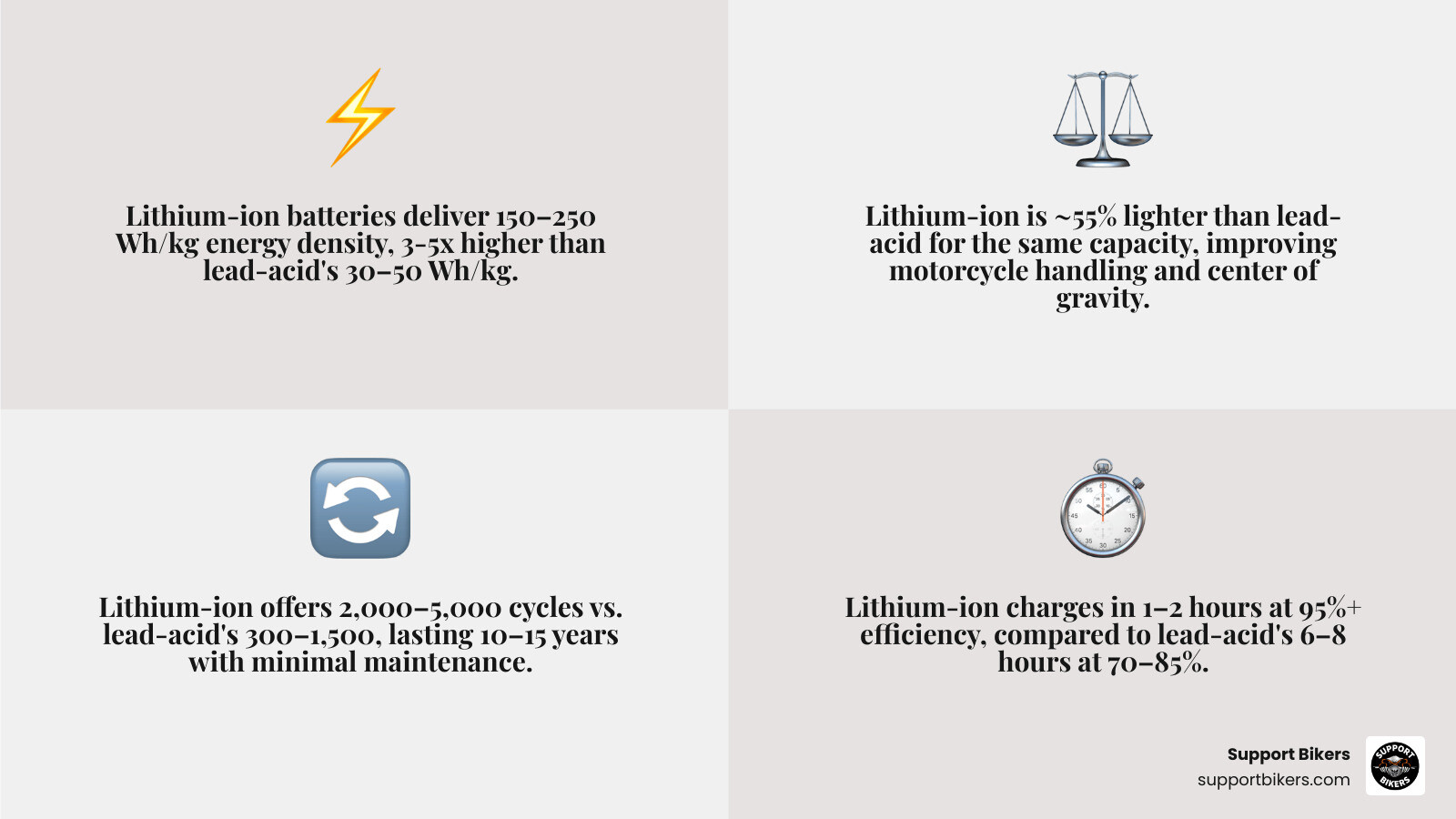 Lithium-ion batteries deliver 150–250 Wh/kg energy density, 3-5x higher than lead-acid's 30–50 Wh/kg.

Lithium-ion is ~55% lighter than lead-acid for the same capacity, improving motorcycle handling and center of gravity.

Lithium-ion offers 2,000–5,000 cycles vs. lead-acid's 300–1,500, lasting 10–15 years with minimal maintenance.

Lithium-ion charges in 1–2 hours at 95%+ efficiency, compared to lead-acid's 6–8 hours at 70–85%.

Support Bikers
supportbikers.com

SUPPORT BIKERS