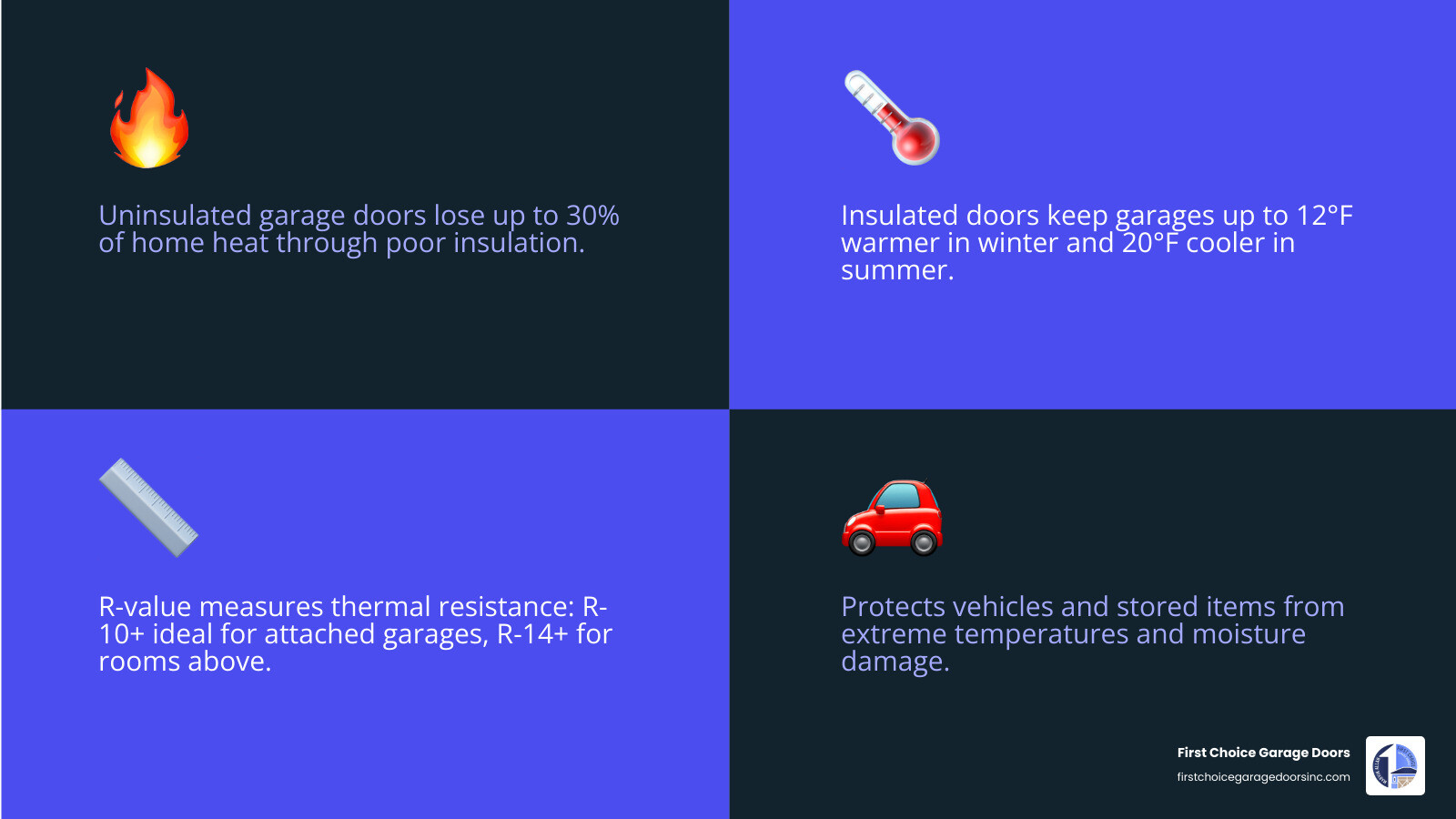 Uninsulated garage doors lose up to 30% of home heat through poor insulation.

Insulated doors keep garages up to 12°F warmer in winter and 20°F cooler in summer.

R-value measures thermal resistance: R-10+ ideal for attached garages, R-14+ for rooms above.

Protects vehicles and stored items from extreme temperatures and moisture damage.

First Choice Garage Doors
firstchoicegaragedoorsinc.com