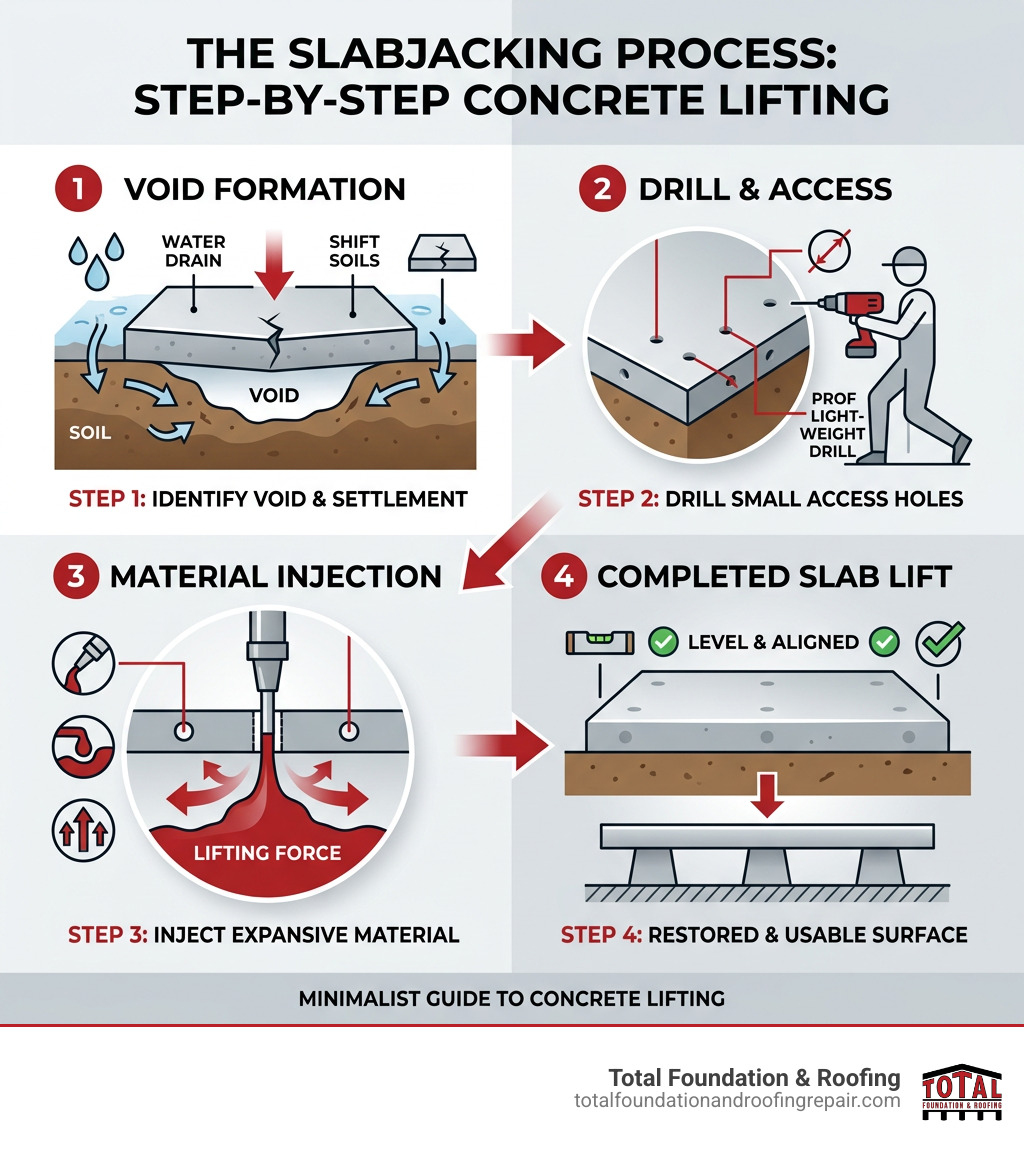 THE SLABJACKING PROCESS: STEP-BY-STEP CONCRETE LIFTING

1 VOID FORMATION

WATER DRAIN

SHIFT SOILS

VOID

SOIL

STEP 1: IDENTIFY VOID & SETTLEMENT

2 DRILL & ACCESS

PROF LIGHT-WEIGHT DRILL

STEP 2: DRILL SMALL ACCESS HOLES

3 MATERIAL INJECTION

LIFTING FORCE

STEP 3: INJECT EXPANSIVE MATERIAL

4 COMPLETED SLAB LIFT

LEVEL & ALIGNED

STEP 4: RESTORED & USABLE SURFACE

MINIMALIST GUIDE TO CONCRETE LIFTING

Total Foundation & Roofing
totalfoundationandroofingrepair.com

TOTAL
FOUNDATION & ROOFING