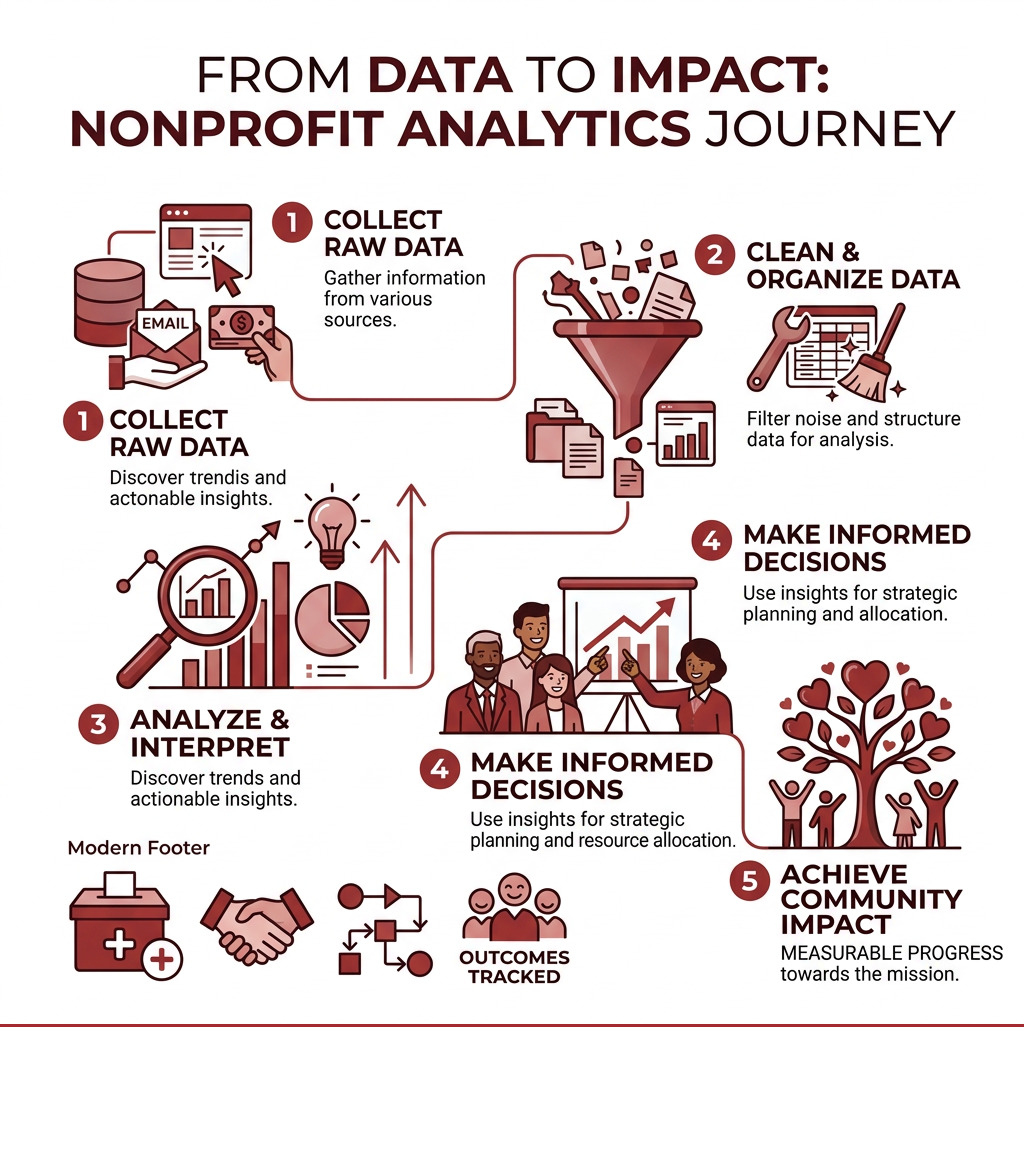 FROM DATA TO IMPACT: NONPROFIT ANALYTICS JOURNEY

EMAIL

1 COLLECT RAW DATA
Gather information from various sources.

2 CLEAN & ORGANIZE DATA
Filter noise and structure data for analysis.

1 COLLECT RAW DATA
Discover trendis and actonable insights.

4 MAKE INFORMED DECISIONS
Use insights for strategic planning and allocation.

3 ANALYZE & INTERPRET
Discover trends and actionable insights.

4 MAKE INFORMED DECISIONS
Use insights for strategic planning and resource allocation.

5 ACHIEVE COMMUNITY IMPACT
MEASURABLE PROGRESS towards the mission.

Modern Footer

OUTCOMES TRACKED