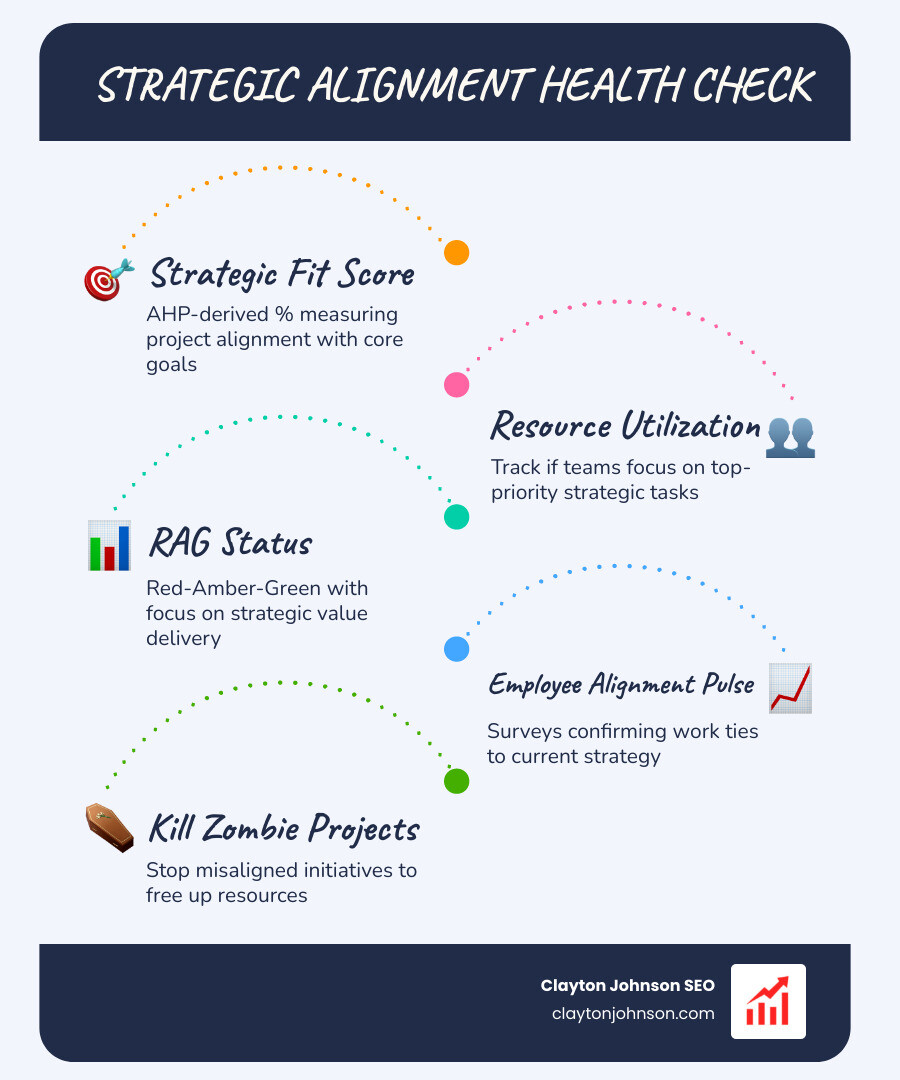 STRATEGIC ALIGNMENT HEALTH CHECK

Strategic Fit Score

AHP-derived % measuring project alignment with core goals

Resource Utilization

Track if teams focus on top-priority strategic tasks

RAG Status

Red-Amber-Green with focus on strategic value delivery

Employee Alignment Pulse

Surveys confirming work ties to current strategy

Kill Zombie Projects

Stop misaligned initiatives to free up resources

Clayton Johnson SEO
claytonjohnson.com