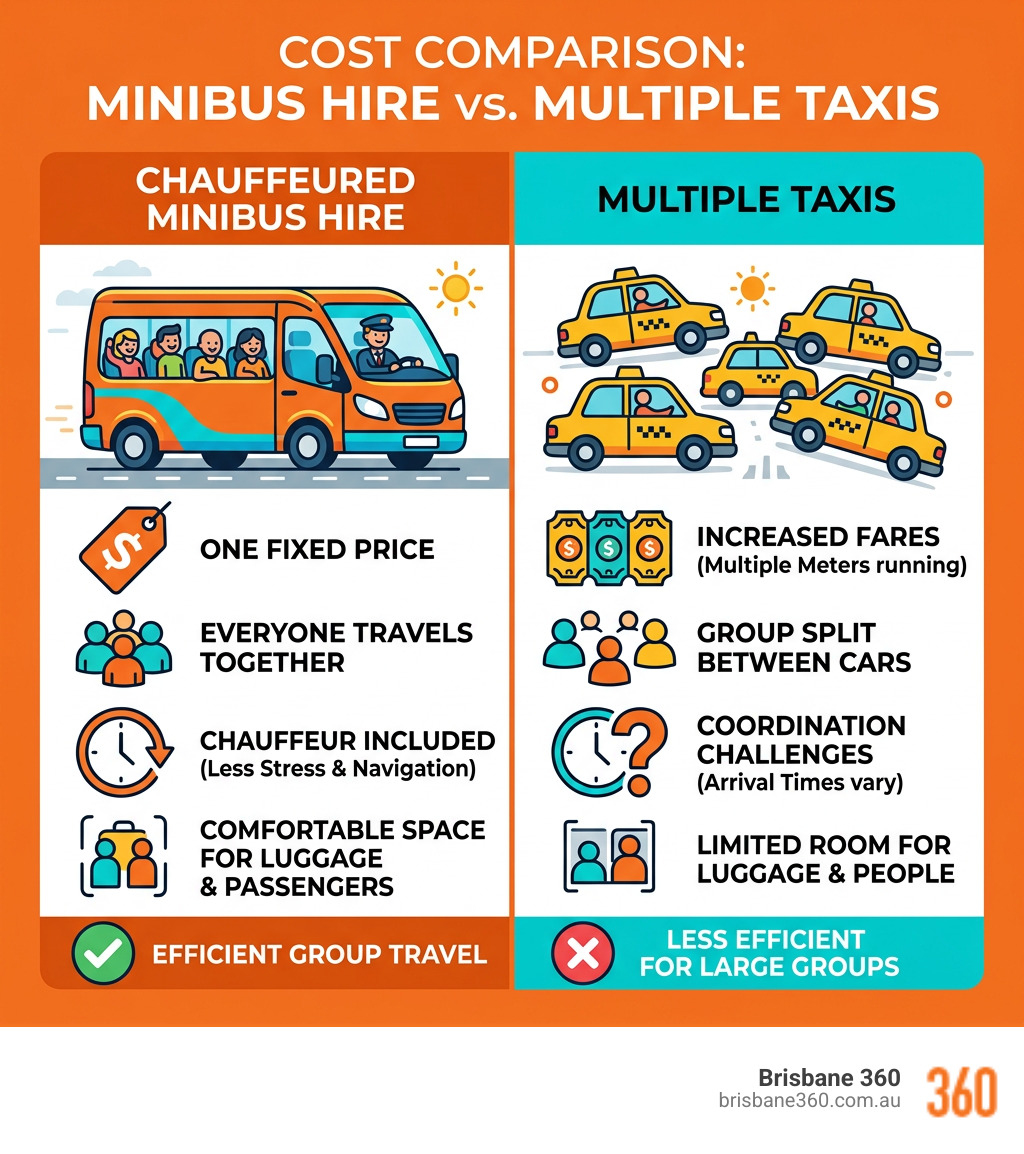 COST COMPARISON:
MINIBUS HIRE vs. MULTIPLE TAXIS

CHAUFFEURED MINIBUS HIRE

ONE FIXED PRICE

EVERYONE TRAVELS TOGETHER

CHAUFFEUR INCLUDED
(Less Stress & Navigation)

COMFORTABLE SPACE FOR LUGGAGE & PASSENGERS

EFFICIENT GROUP TRAVEL

MULTIPLE TAXIS

INCREASED FARES
(Multiple Meters running)

GROUP SPLIT BETWEEN CARS

COORDINATION CHALLENGES
(Arrival Times vary)

LIMITED ROOM FOR LUGGAGE & PEOPLE

LESS EFFICIENT FOR LARGE GROUPS

Brisbane 360
brisbane360.com.au
360