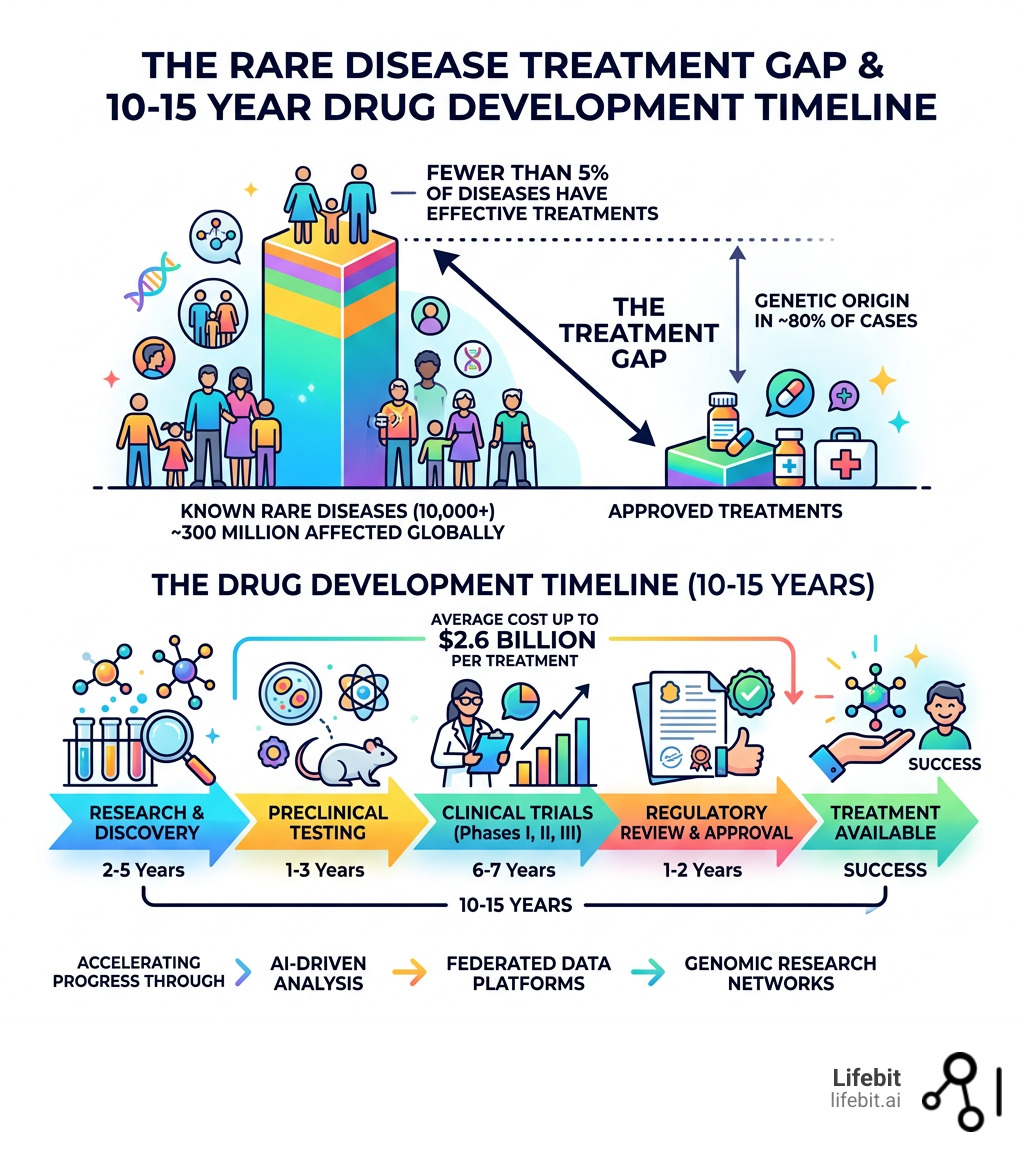 THE RARE DISEASE TREATMENT GAP & 10-15 YEAR DRUG DEVELOPMENT TIMELINE

FEWER THAN 5% OF DISEASES HAVE EFFECTIVE TREATMENTS

THE TREATMENT GAP

GENETIC ORIGIN IN ~80% OF CASES

KNOWN RARE DISEASES (10,000+)
~300 MILLION AFFECTED GLOBALLY

APPROVED TREATMENTS

THE DRUG DEVELOPMENT TIMELINE (10-15 YEARS)

AVERAGE COST UP TO $2.6 BILLION PER TREATMENT

SUCCESS

RESEARCH & DISCOVERY
2-5 Years

PRECLINICAL TESTING
1-3 Years

CLINICAL TRIALS (Phases I, II, III)
6-7 Years

REGULATORY REVIEW & APPROVAL
1-2 Years

TREATMENT AVAILABLE
SUCCESS

10-15 YEARS

ACCELERATING PROGRESS THROUGH
AI-DRIVEN ANALYSIS
FEDERATED DATA PLATFORMS
GENOMIC RESEARCH NETWORKS

Lifebit
lifebit.ai