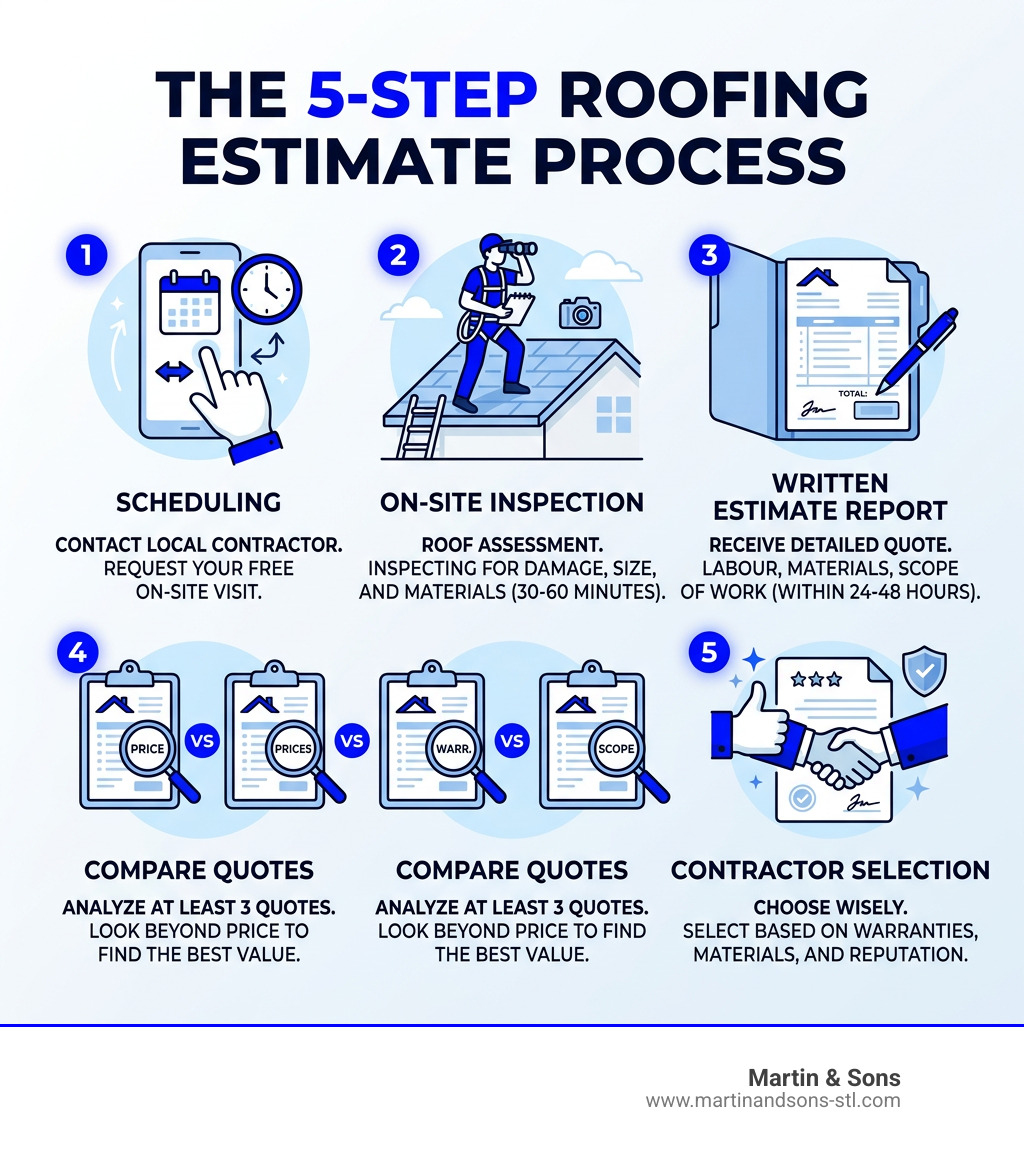 THE 5-STEP ROOFING ESTIMATE PROCESS

1

SCHEDULING

CONTACT LOCAL CONTRACTOR. REQUEST YOUR FREE ON-SITE VISIT.

2

ON-SITE INSPECTION

ROOF ASSESSMENT. INSPECTING FOR DAMAGE, SIZE, AND MATERIALS (30-60 MINUTES).

3

TOTAL:

WRITTEN ESTIMATE REPORT

RECEIVE DETAILED QUOTE. LABOUR, MATERIALS, SCOPE OF WORK (WITHIN 24-48 HOURS).

4

PRICE VS PRICES VS WARR. VS SCOPE

COMPARE QUOTES

ANALYZE AT LEAST 3 QUOTES. LOOK BEYOND PRICE TO FIND THE BEST VALUE.

COMPARE QUOTES

ANALYZE AT LEAST 3 QUOTES. LOOK BEYOND PRICE TO FIND THE BEST VALUE.

5

CONTRACTOR SELECTION

CHOOSE WISELY. SELECT BASED ON WARRANTIES, MATERIALS, AND REPUTATION.

Martin & Sons
www.martinandsons-stl.com