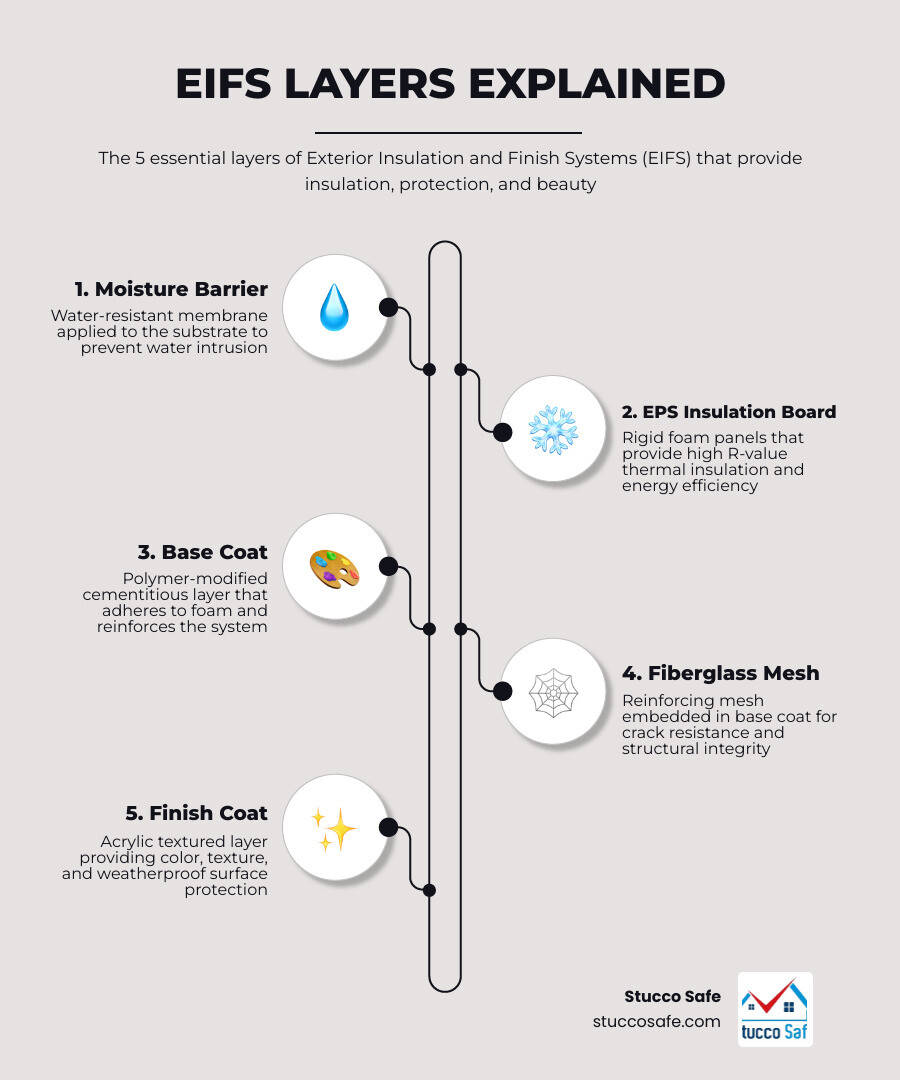 EIFS LAYERS EXPLAINED

The 5 essential layers of Exterior Insulation and Finish Systems (EIFS) that provide insulation, protection, and beauty

1. Moisture Barrier
Water-resistant membrane applied to the substrate to prevent water intrusion

2. EPS Insulation Board
Rigid foam panels that provide high R-value thermal insulation and energy efficiency

3. Base Coat
Polymer-modified cementitious layer that adheres to foam and reinforces the system

4. Fiberglass Mesh
Reinforcing mesh embedded in base coat for crack resistance and structural integrity

5. Finish Coat
Acrylic textured layer providing color, texture, and weatherproof surface protection

Stucco Safe
stuccosafe.com

tucco Saf