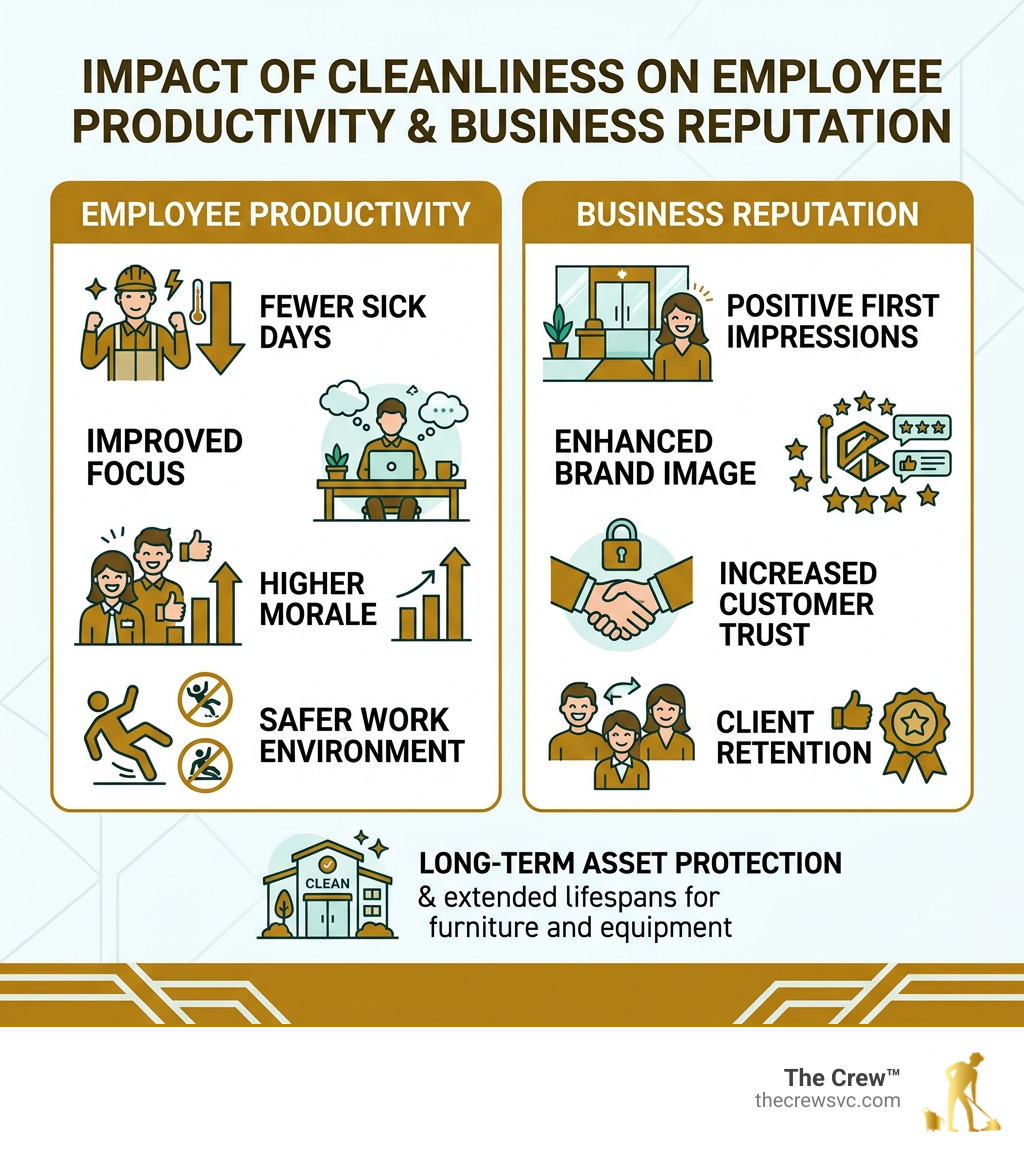 IMPACT OF CLEANLINESS ON EMPLOYEE PRODUCTIVITY & BUSINESS REPUTATION

EMPLOYEE PRODUCTIVITY

FEWER SICK DAYS

IMPROVED FOCUS

HIGHER MORALE

SAFER WORK ENVIRONMENT

BUSINESS REPUTATION

POSITIVE FIRST IMPRESSIONS

ENHANCED BRAND IMAGE

INCREASED CUSTOMER TRUST

CLIENT RETENTION

CLEAN

LONG-TERM ASSET PROTECTION
& extended lifespans for furniture and equipment

The Crew™
thecrewsvc.com