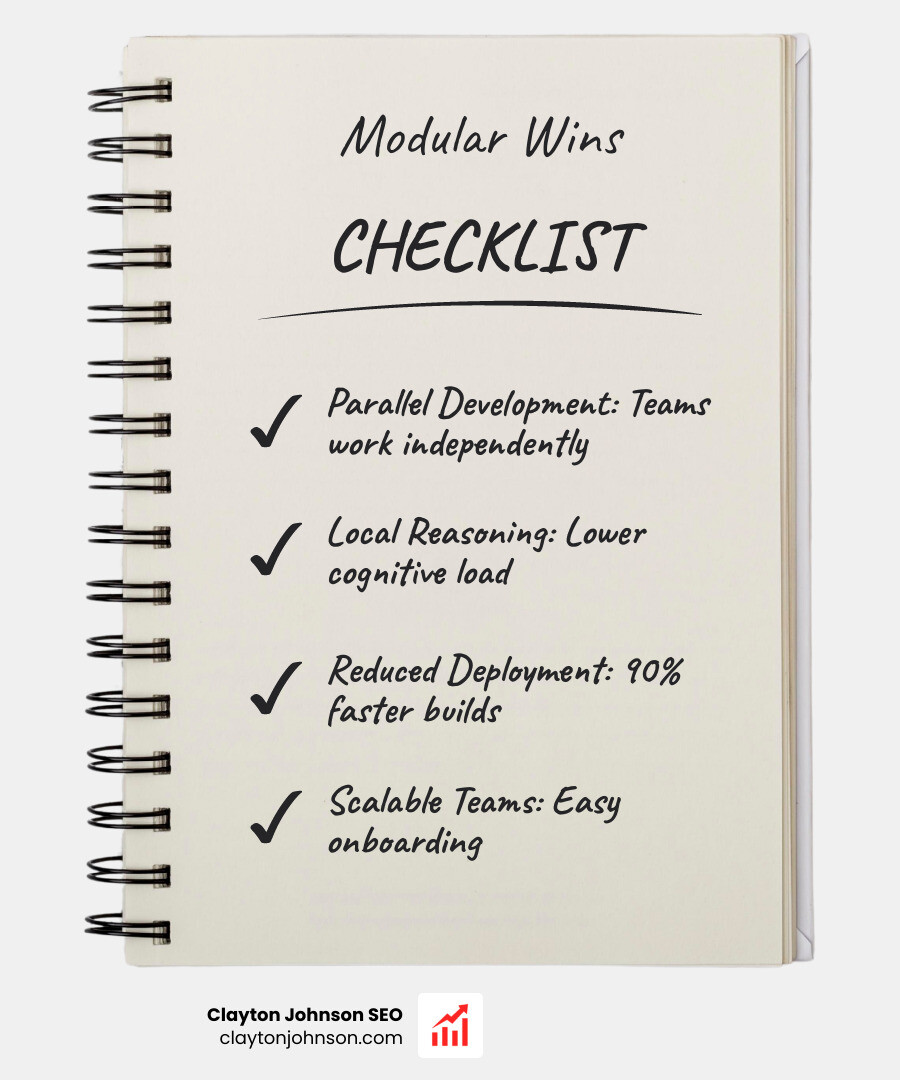 Modular Wins

CHECKLIST

✓ Parallel Development: Teams work independently

✓ Local Reasoning: Lower cognitive load

✓ Reduced Deployment: 90% faster builds

✓ Scalable Teams: Easy onboarding

Clayton Johnson SEO
claytonjohnson.com