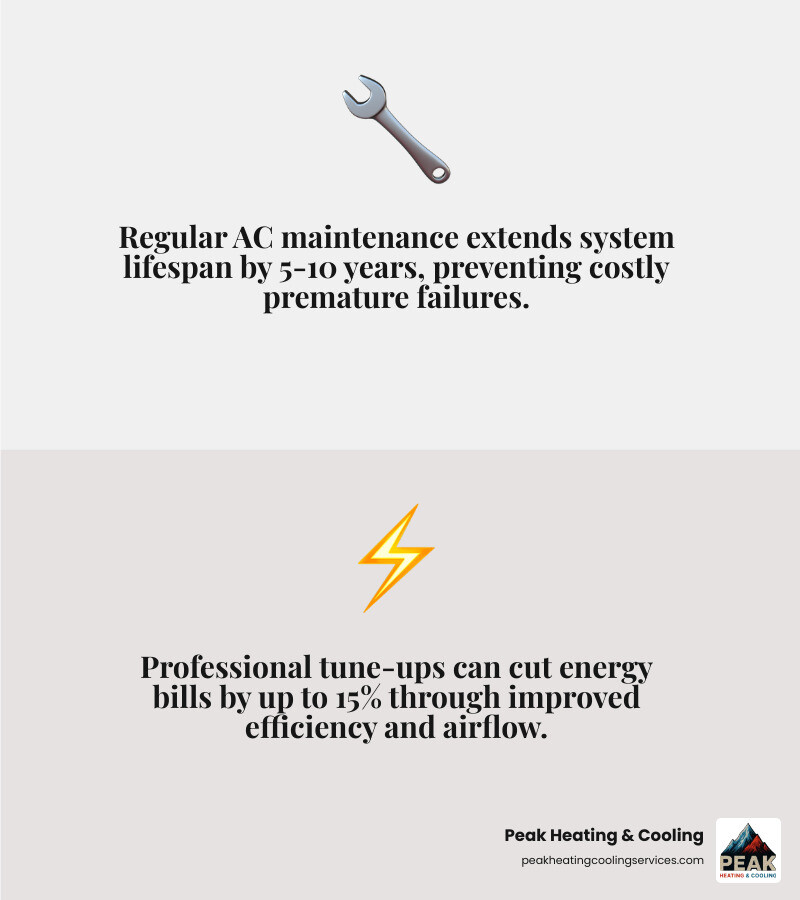 Regular AC maintenance extends system lifespan by 5-10 years, preventing costly premature failures.

Professional tune-ups can cut energy bills by up to 15% through improved efficiency and airflow.

Peak Heating & Cooling
peakheatingcoolingservices.com

PEAK
HEATING & COOLING