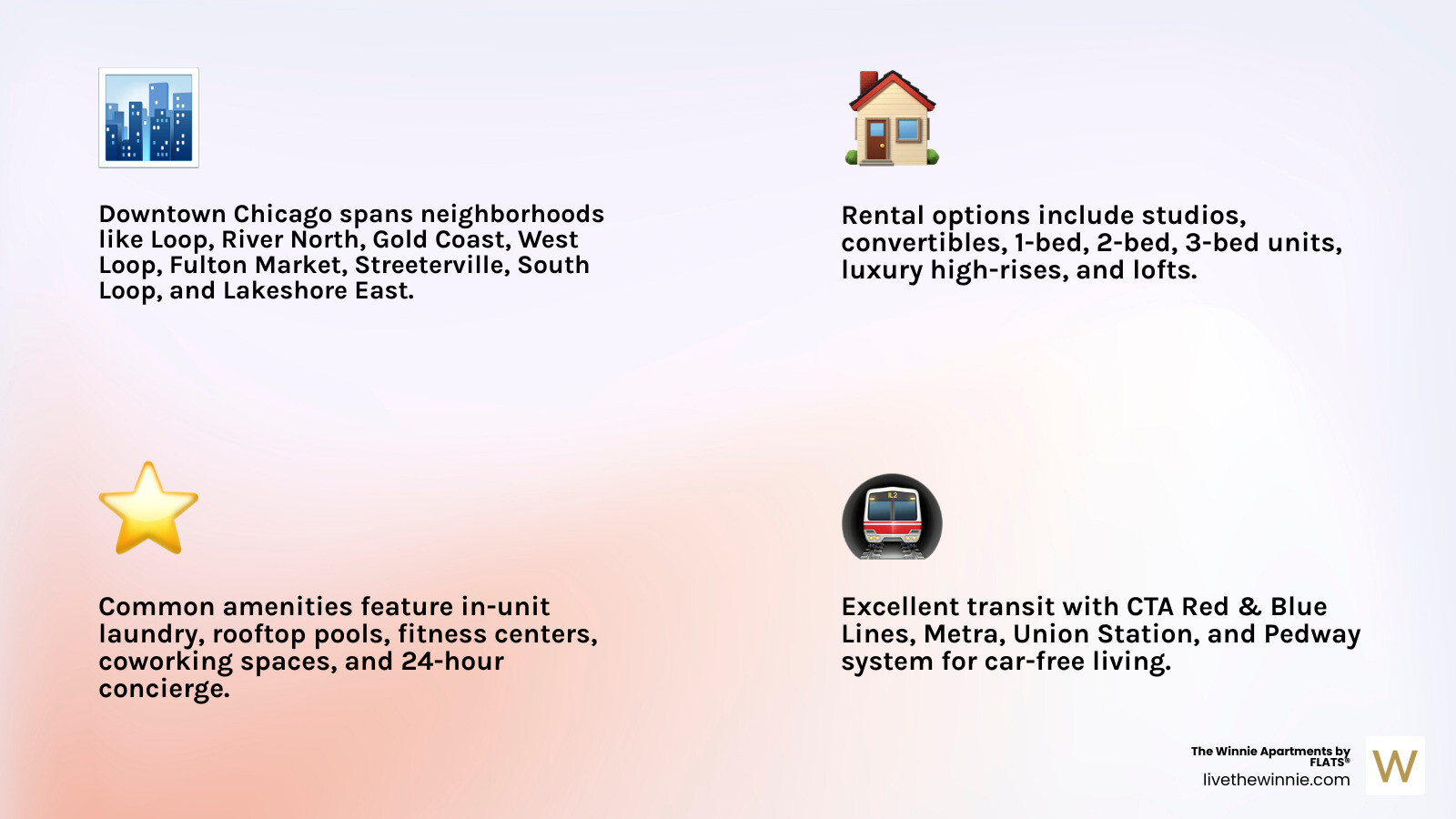 Downtown Chicago spans neighborhoods like Loop, River North, Gold Coast, West Loop, Fulton Market, Streeterville, South Loop, and Lakeshore East.

Rental options include studios, convertibles, 1-bed, 2-bed, 3-bed units, luxury high-rises, and lofts.

Common amenities feature in-unit laundry, rooftop pools, fitness centers, coworking spaces, and 24-hour concierge.

Excellent transit with CTA Red & Blue Lines, Metra, Union Station, and Pedway system for car-free living.

The Winnie Apartments by FLATS®
livethewinnie.com
W