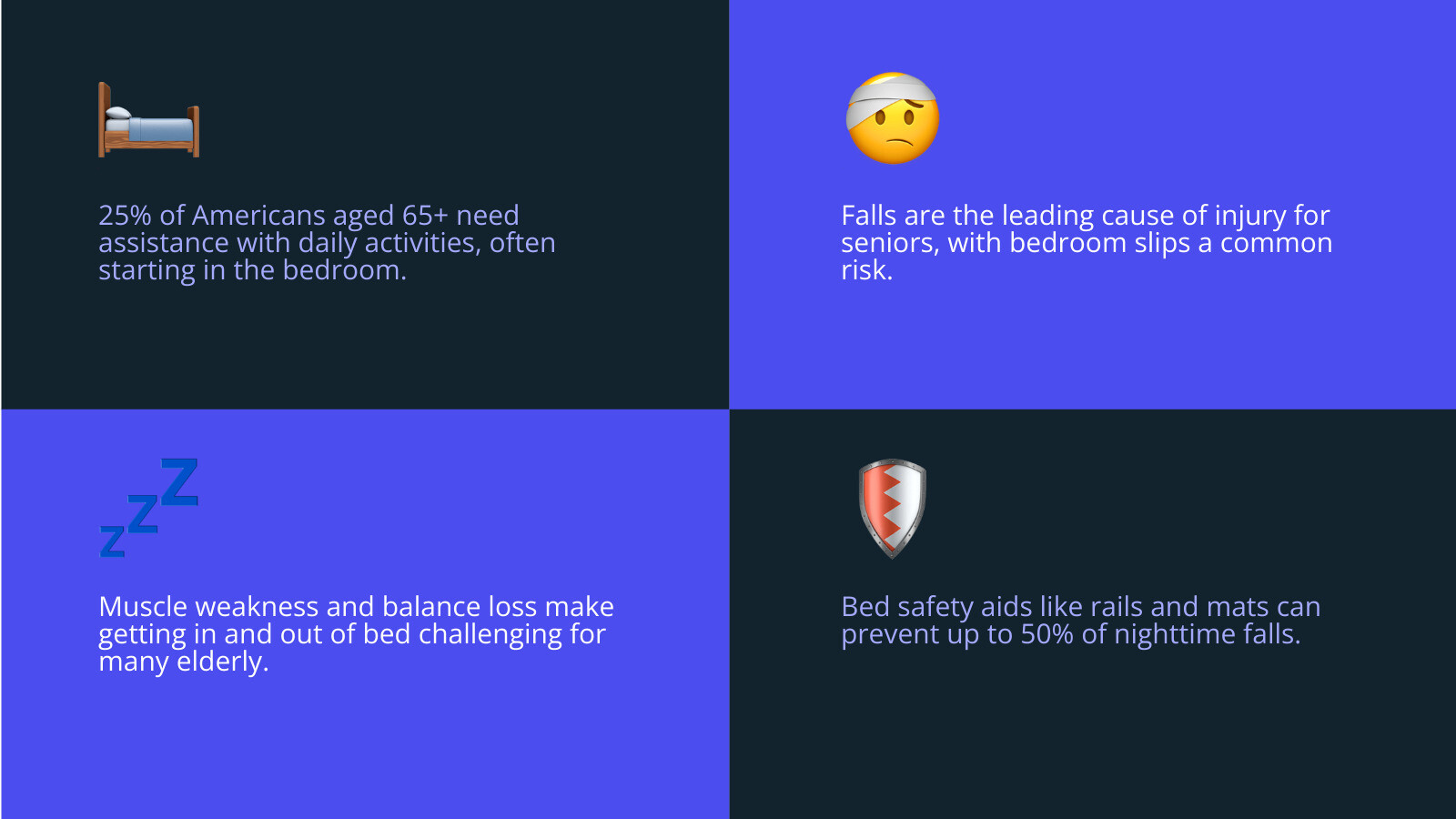 25% of Americans aged 65+ need assistance with daily activities, often starting in the bedroom.

Falls are the leading cause of injury for seniors, with bedroom slips a common risk.

Muscle weakness and balance loss make getting in and out of bed challenging for many elderly.

Bed safety aids like rails and mats can prevent up to 50% of nighttime falls.